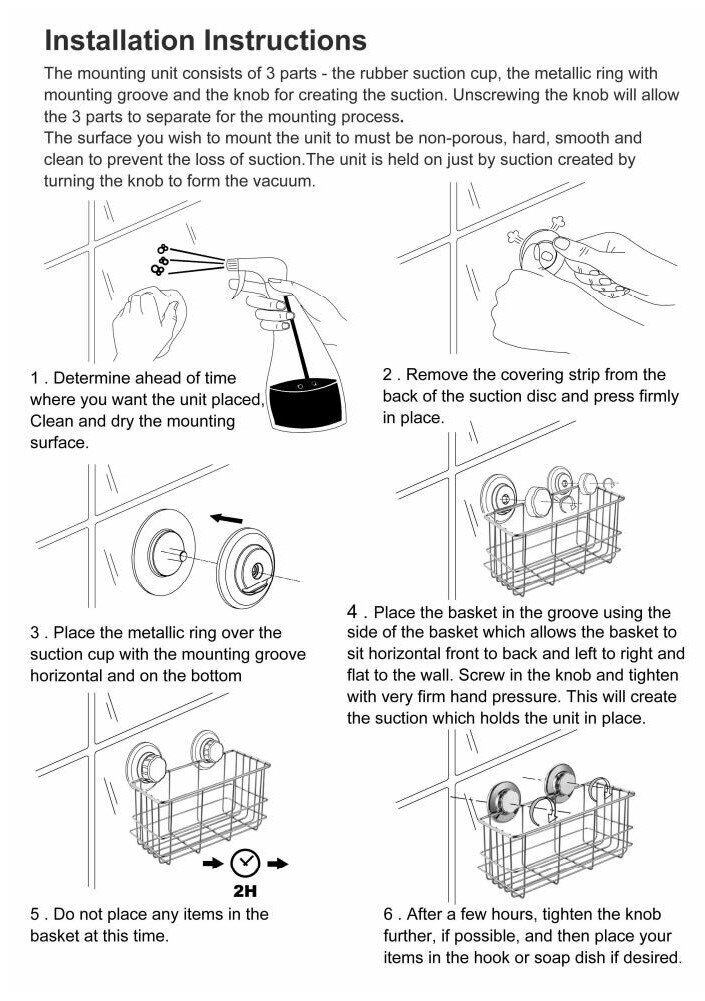 Installation Instructions

The mounting unit consists of 3 parts - the rubber suction cup, the metallic ring with mounting groove and the knob for creating the suction. Unscrewing the knob will allow the 3 parts to separate for the mounting process.
The surface you wish to mount the unit to must be non-porous, hard, smooth and clean to prevent the loss of suction.The unit is held on just by suction created by turning the knob to form the vacuum.

1 . Determine ahead of time where you want the unit placed, Clean and dry the mounting surface.

2 . Remove the covering strip from the back of the suction disc and press firmly in place.

3 . Place the metallic ring over the suction cup with the mounting groove horizontal and on the bottom

4 . Place the basket in the groove using the side of the basket which allows the basket to sit horizontal front to back and left to right and flat to the wall. Screw in the knob and tighten with very firm hand pressure. This will create the suction which holds the unit in place.

2H

5 . Do not place any items in the basket at this time.

6 . After a few hours, tighten the knob further, if possible, and then place your items in the hook or soap dish if desired.