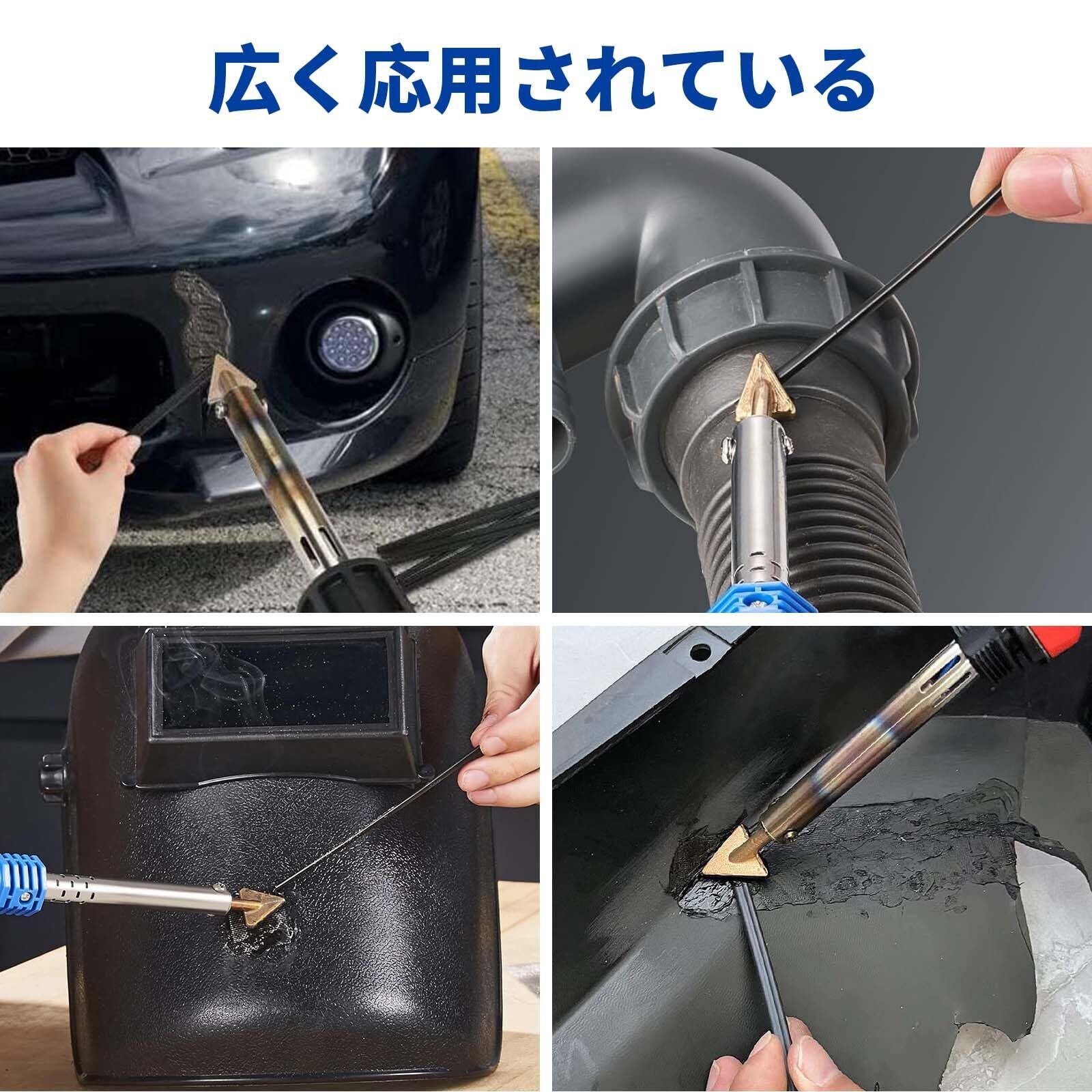 広く応用されている