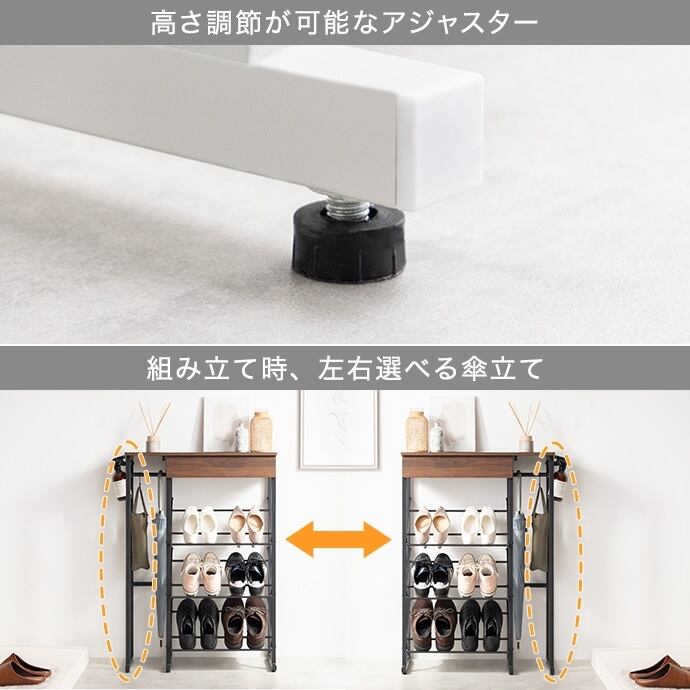 高さ調節が可能なアジャスター

組み立て時、左右選べる傘立て