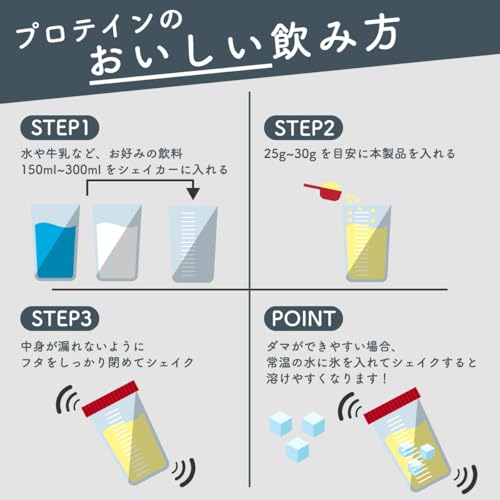 プロテインの
おいしい飲み方

STEP1
水や牛乳など、お好みの飲料
150ml~300ml をシェイカーに入れる

STEP2
25g~30g を目安に本製品を入れる

STEP3
中身が漏れないように
フタをしっかり閉めてシェイク

POINT
ダマができやすい場合、
常温の水に氷を入れてシェイクすると
溶けやすくなります！