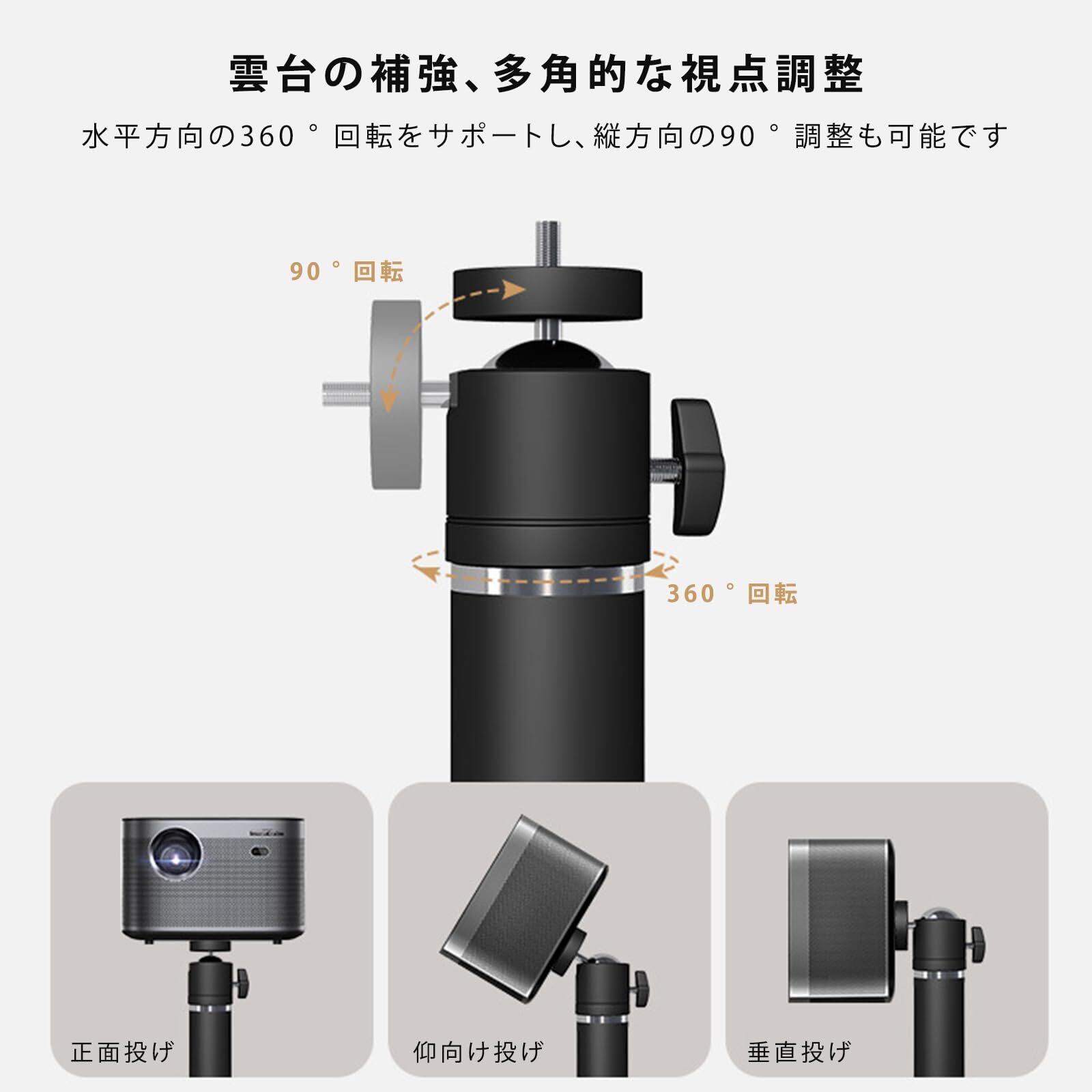 雲台の補強、多角的な視点調整

水平方向の360°回転をサポートし、縦方向の90°調整も可能です

90°回転

360°回転

正面投げ

仰向け投げ

垂直投げ