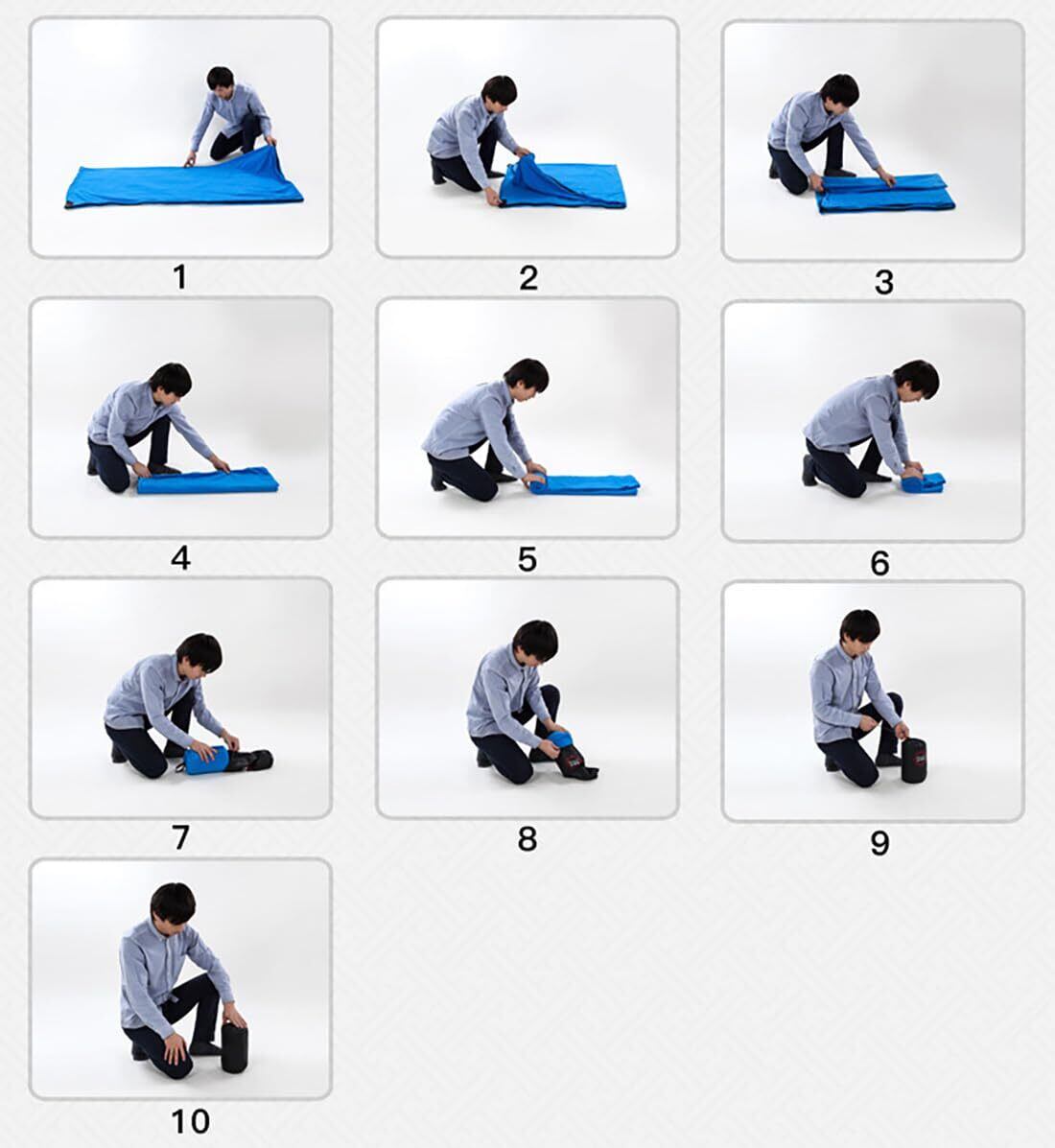 1

2

3

4

5

6

7

8

9

10