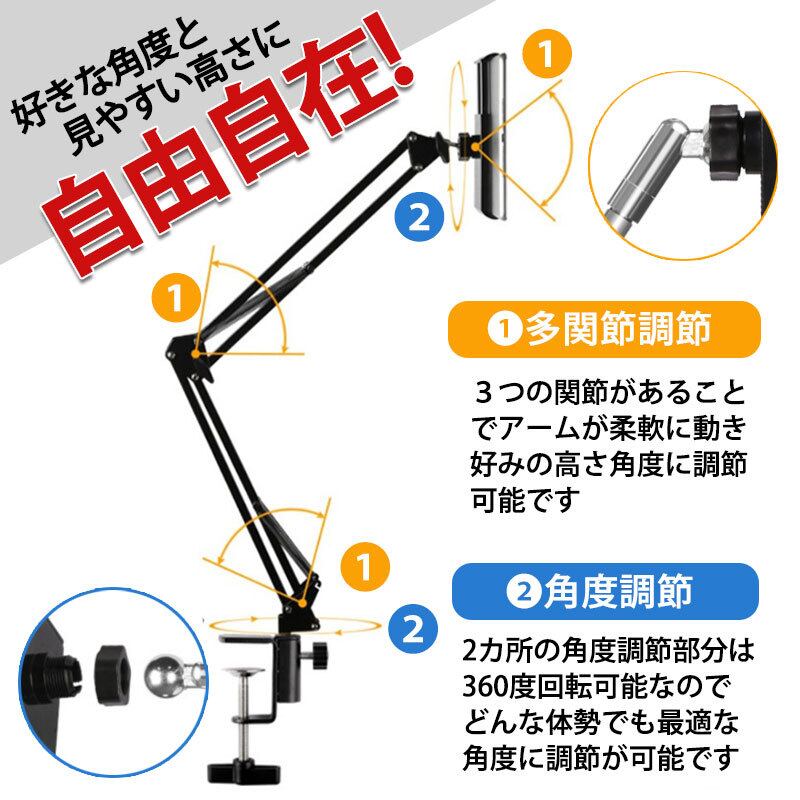 好きな角度と
見やすい高さに
自由自在!

1
2
1
1
2

❶多関節調節

３つの関節があることでアームが柔軟に動き好みの高さ角度に調節可能です

❷角度調節

2カ所の角度調節部分は360度回転可能なのでどんな体勢でも最適な角度に調節が可能です