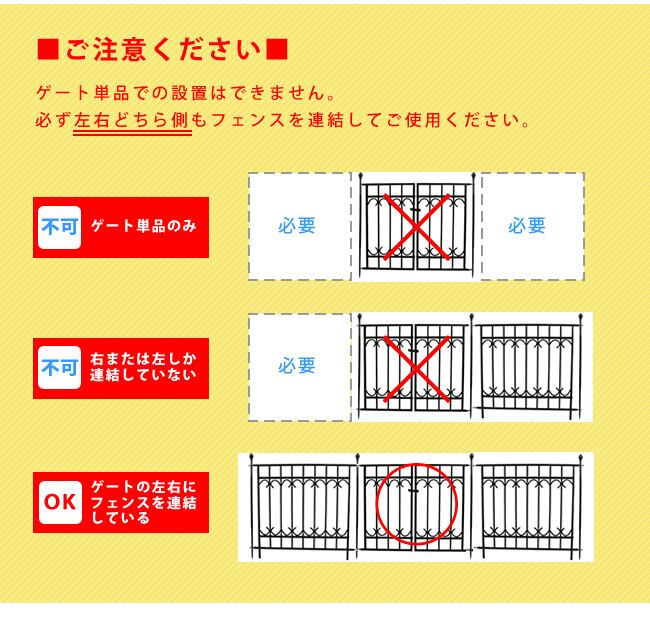 ■ご注意ください■

ゲート単品での設置はできません。
必ず左右どちら側もフェンスを連結してご使用ください。

不可 ゲート単品のみ

必要

必要

不可 右または左しか連結していない

必要

OK ゲートの左右にフェンスを連結している