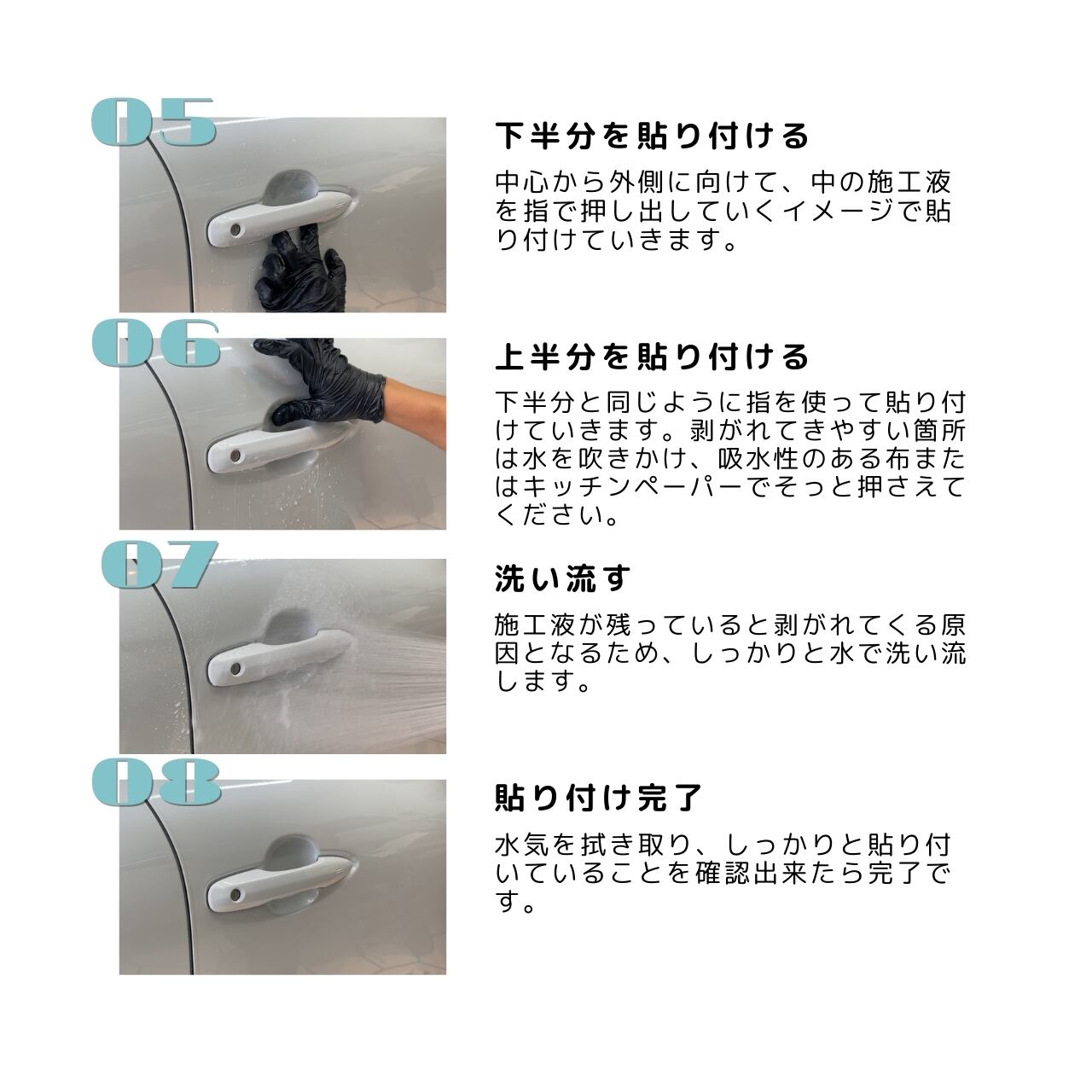 05

下半分を貼り付ける

中心から外側に向けて、中の施工液を指で押し出していくイメージで貼り付けていきます。

06

上半分を貼り付ける

下半分と同じように指を使って貼り付けていきます。剥がれてきやすい箇所は水を吹きかけ、吸水性のある布またはキッチンペーパーでそっと押さえてください。

07

洗い流す

施工液が残っていると剥がれてくる原因となるため、しっかりと水で洗い流します。

08

貼り付け完了

水気を拭き取り、しっかりと貼り付いていることを確認出来たら完了です。