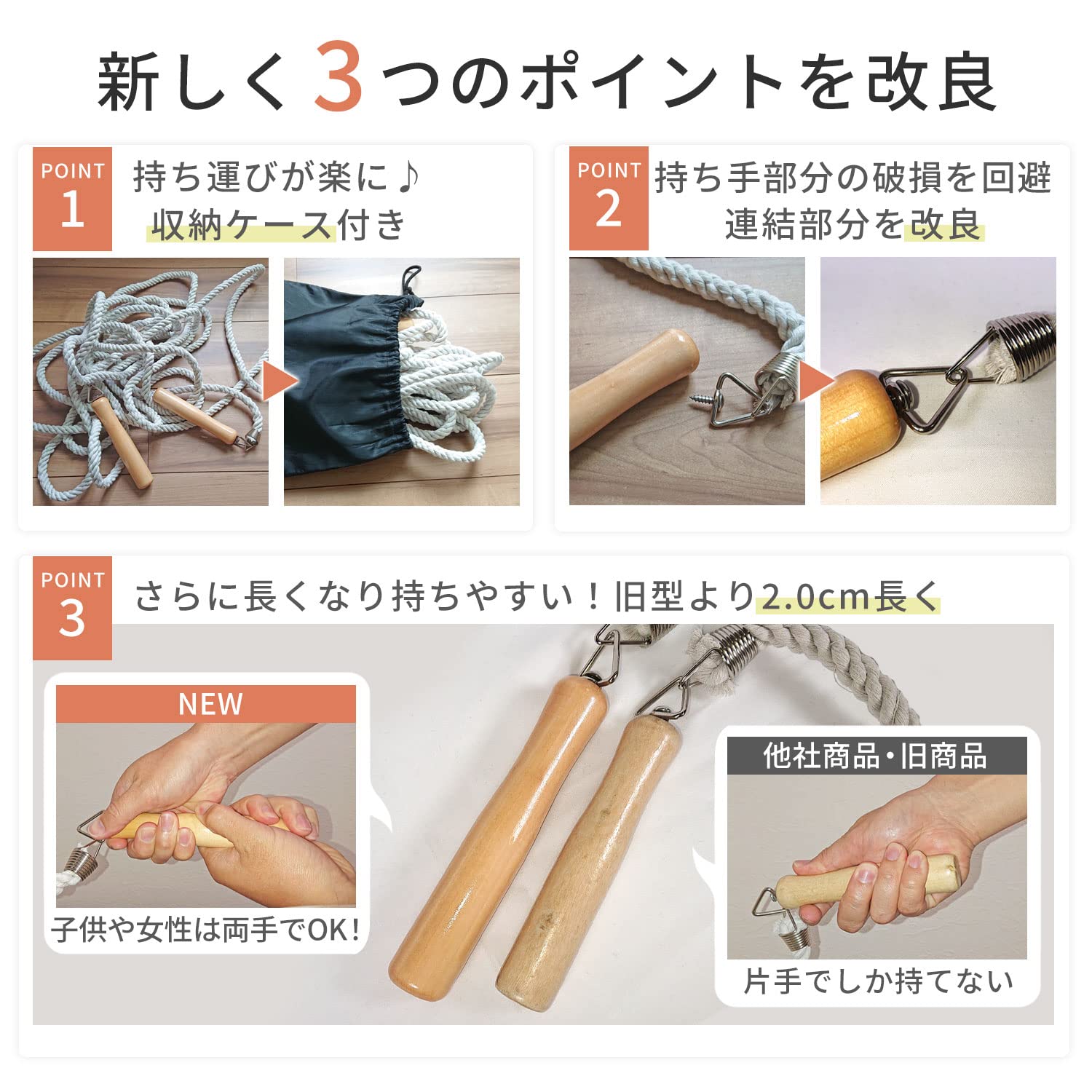 新しく3つのポイントを改良

POINT
1
持ち運びが楽に♪
収納ケース付き

POINT
2
持ち手部分の破損を回避
連結部分を改良

POINT
3
さらに長くなり持ちやすい！旧型より2.0cm長く

NEW
子供や女性は両手でOK!

他社商品・旧商品
片手でしか持てない