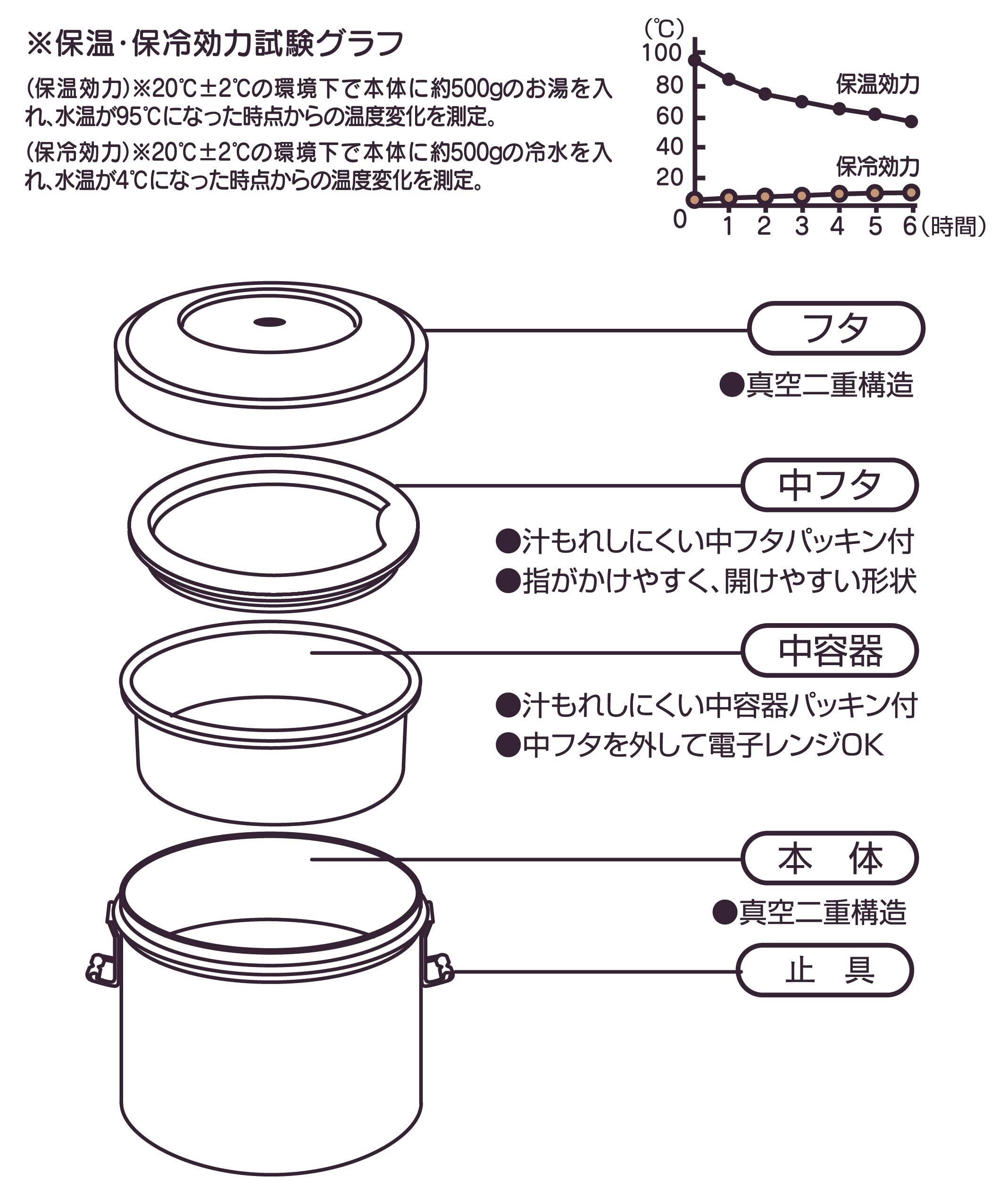 ※保温・保冷効力試験グラフ

(保温効力)※20℃±2℃の環境下で本体に約500gのお湯を入れ、水温が95℃になった時点からの温度変化を測定。

(保冷効力)※20℃±2℃の環境下で本体に約500gの冷水を入れ、水温が4℃になった時点からの温度変化を測定。

(℃)
100
80
60
40
20
0
保温効力
保冷効力
1 2 3 4 5 6 (時間)

フタ
●真空二重構造

中フタ
●汁もれしにくい中フタパッキン付
●指がかけやすく、開けやすい形状

中容器
●汁もれしにくい中容器パッキン付
●中フタを外して電子レンジOK

本 体
●真空二重構造

止 具