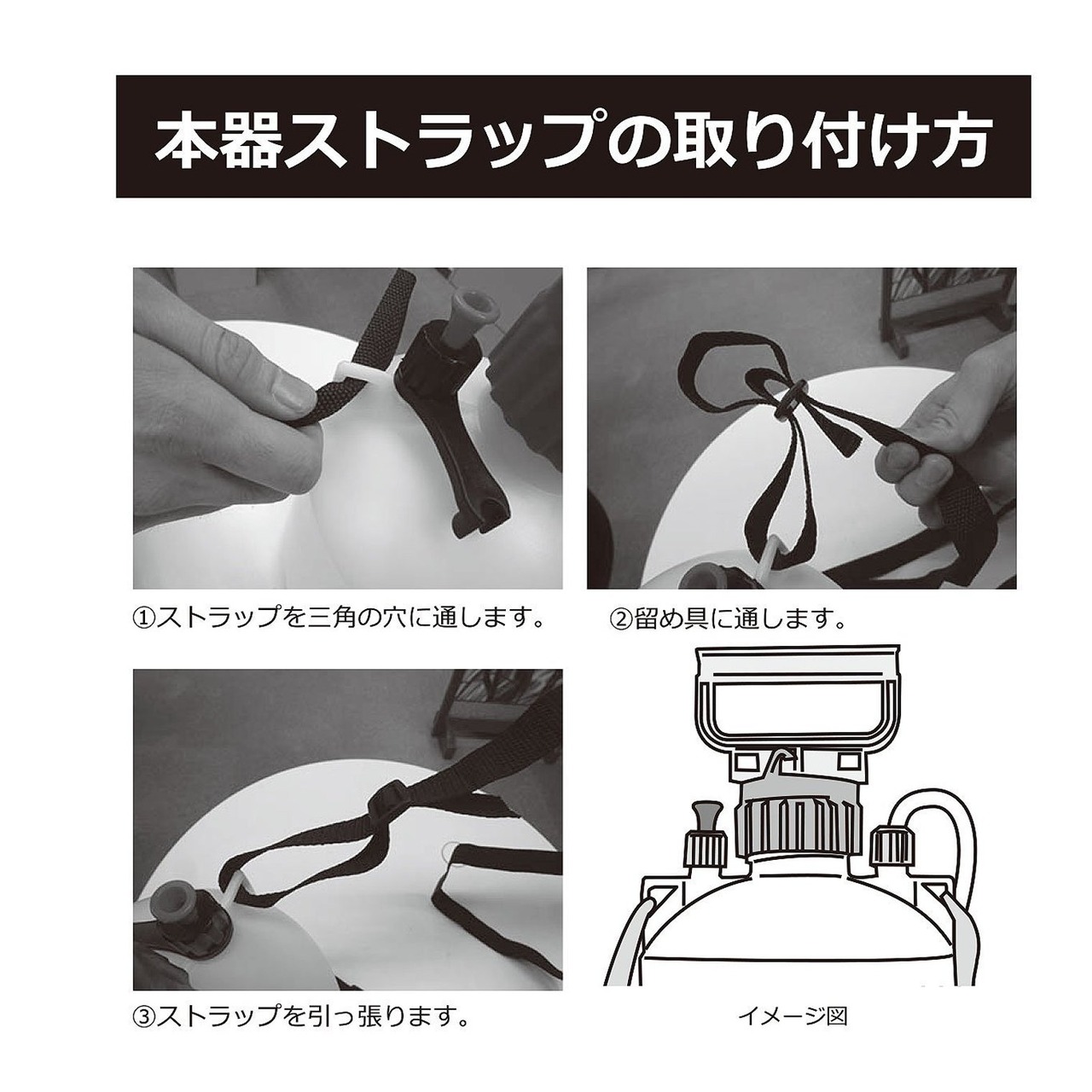 本器ストラップの取り付け方

①ストラップを三角の穴に通します。

②留め具に通します。

③ストラップを引っ張ります。

イメージ図