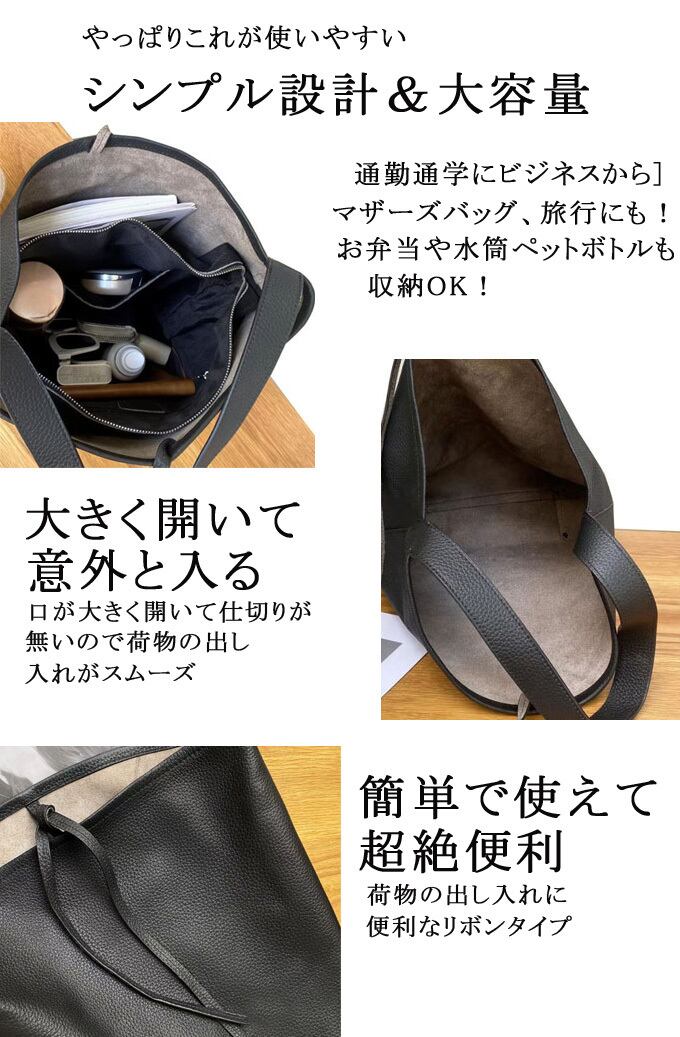 やっぱりこれが使いやすい

シンプル設計＆大容量

通勤通学にビジネスから]
マザーズバッグ、旅行にも！
お弁当や水筒ペットボトルも
収納OK！

大きく開いて
意外と入る

口が大きく開いて仕切りが
無いので荷物の出し
入れがスムーズ

簡単で使えて
超絶便利

荷物の出し入れに
便利なリボンタイプ