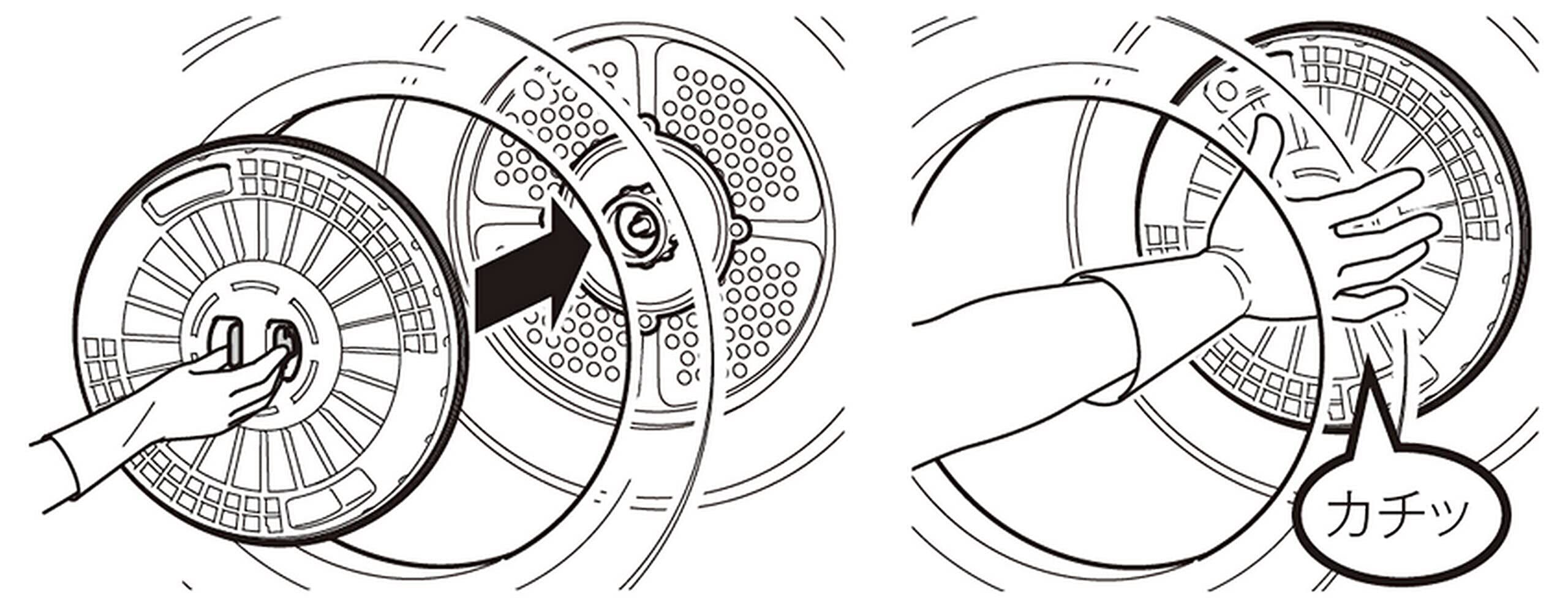 カチッ