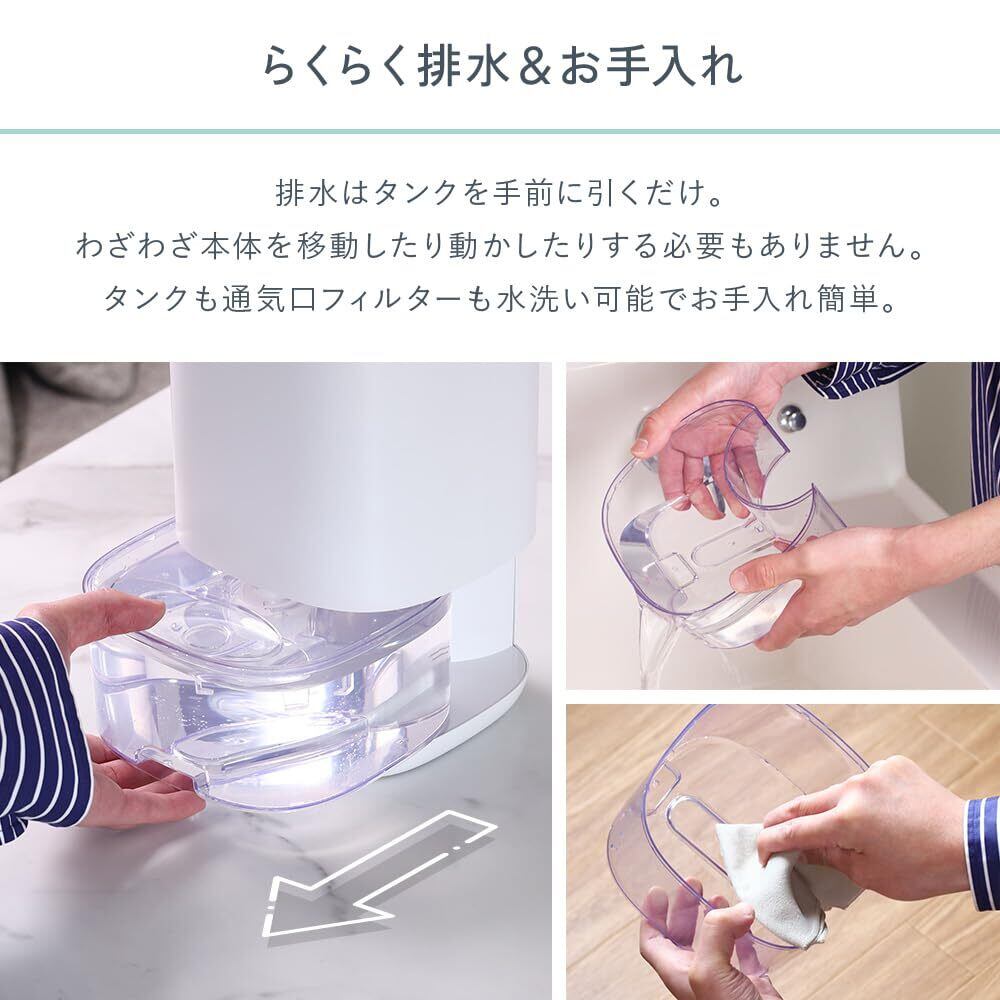 らくらく排水＆お手入れ

排水はタンクを手前に引くだけ。
わざわざ本体を移動したり動かしたりする必要もありません。
タンクも通気口フィルターも水洗い可能でお手入れ簡単。