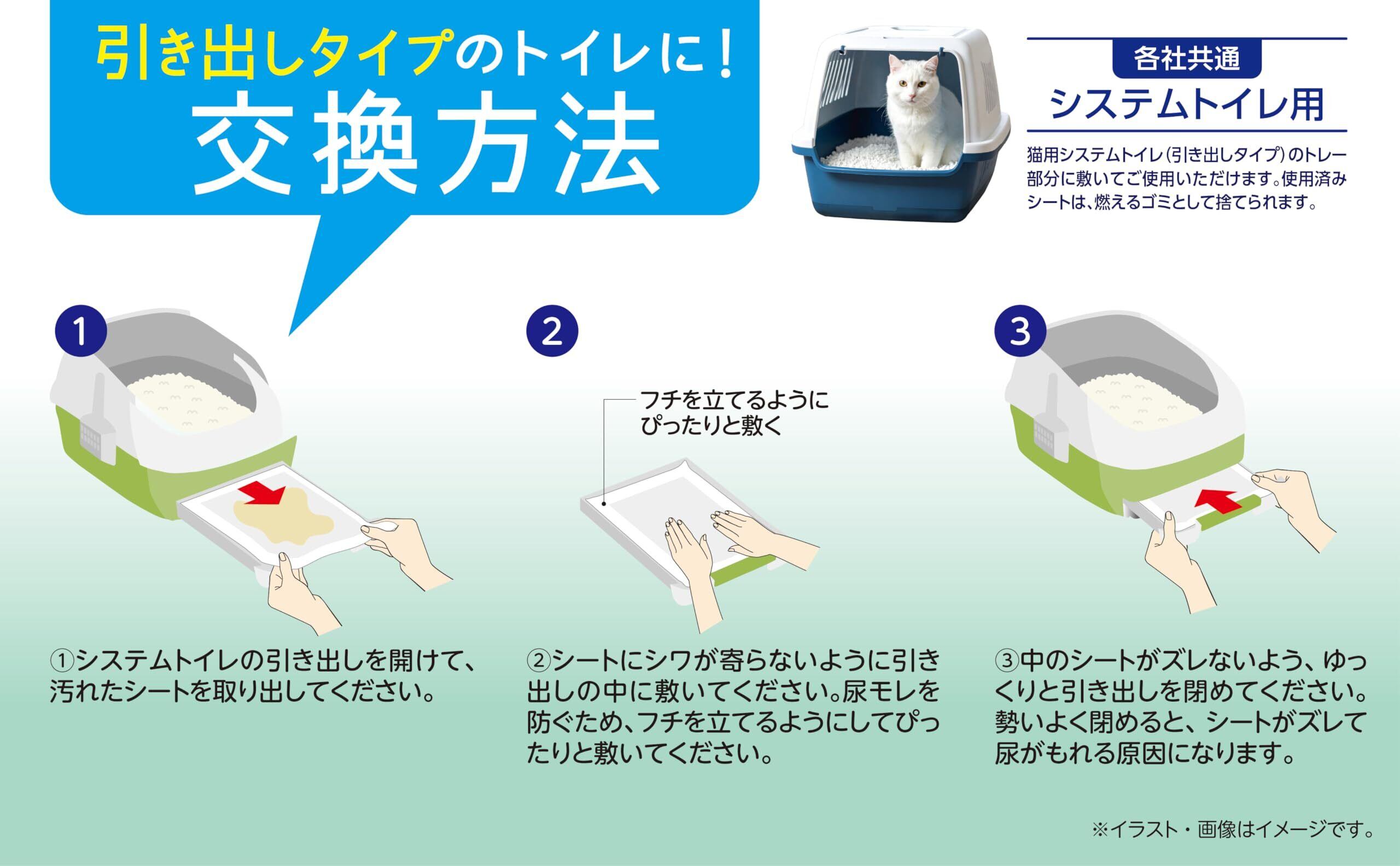 引き出しタイプのトイレに！
交換方法

各社共通
システムトイレ用

猫用システムトイレ（引き出しタイプ）のトレー部分に敷いてご使用いただけます。使用済みシートは、燃えるゴミとして捨てられます。

1

2

フチを立てるように
ぴったりと敷く

3

①システムトイレの引き出しを開けて、汚れたシートを取り出してください。

②シートにシワが寄らないように引き出しの中に敷いてください。尿モレを防ぐため、フチを立てるようにしてぴったりと敷いてください。

③中のシートがズレないよう、ゆっくりと引き出しを閉めてください。勢いよく閉めると、シートがズレて尿がもれる原因になります。

※イラスト・画像はイメージです。