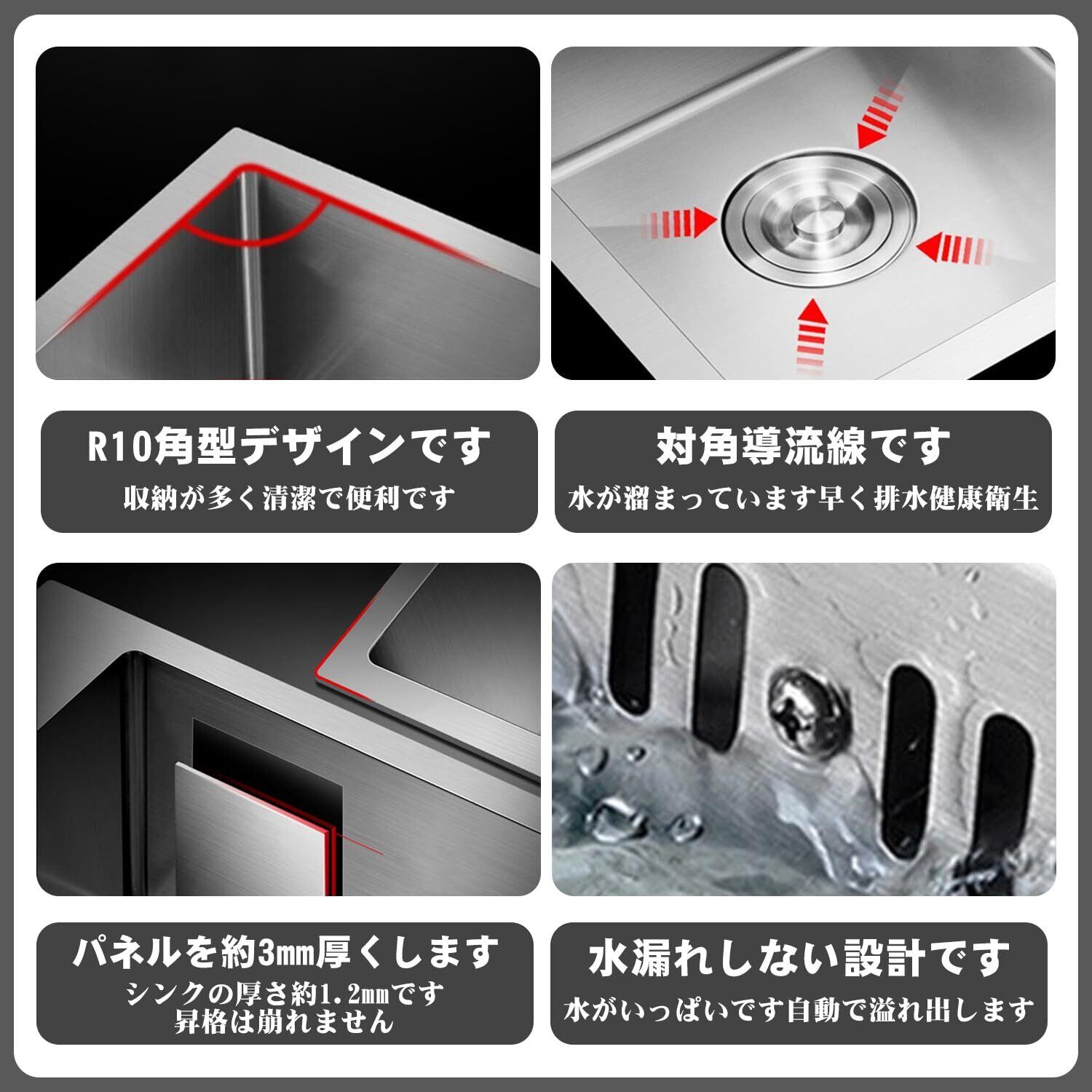 R10角型デザインです
収納が多く清潔で便利です

対角導流線です
水が溜まっています早く排水健康衛生

パネルを約3mm厚くします
シンクの厚さ約1.2mmです
昇格は崩れません

水漏れしない設計です
水がいっぱいです自動で溢れ出します