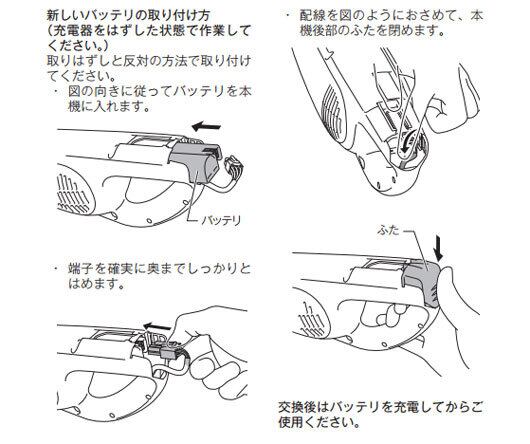 新しいバッテリの取り付け方
(充電器をはずした状態で作業してください。)
取りはずしと反対の方法で取り付けてください。
・ 図の向きに従ってバッテリを本機に入れます。

バッテリ

・ 端子を確実に奥までしっかりとはめます。

・ 配線を図のようにおさめて、本機後部のふたを閉めます。

ふた

交換後はバッテリを充電してからご使用ください。