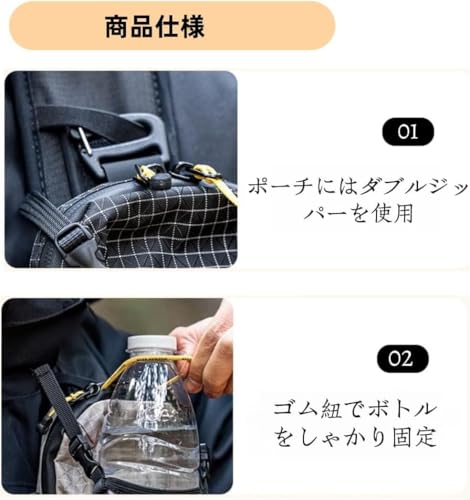 商品仕様

01

ポーチにはダブルジッパーを使用

02

ゴム紐でボトルをしゃかり固定