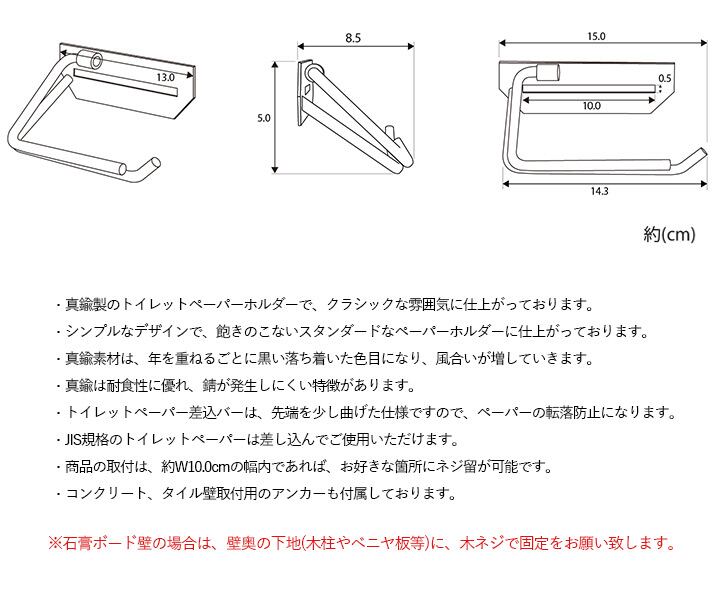 13.0

8.5

5.0

15.0

0.5

10.0

14.3

約(cm)

・真鍮製のトイレットペーパーホルダーで、クラシックな雰囲気に仕上がっております。

・シンプルなデザインで、飽きのこないスタンダードなペーパーホルダーに仕上がっております。

・真鍮素材は、年を重ねるごとに黒い落ち着いた色目になり、風合いが増していきます。

・真鍮は耐食性に優れ、錆が発生しにくい特徴があります。

・トイレットペーパー差込バーは、先端を少し曲げた仕様ですので、ペーパーの転落防止になります。

・JIS規格のトイレットペーパーは差し込んでご使用いただけます。

・商品の取付は、約W10.0cmの幅内であれば、お好きな箇所にネジ留が可能です。

・コンクリート、タイル壁取付用のアンカーも付属しております。

※石膏ボード壁の場合は、壁奥の下地(木柱やベニヤ板等)に、木ネジで固定をお願い致します。