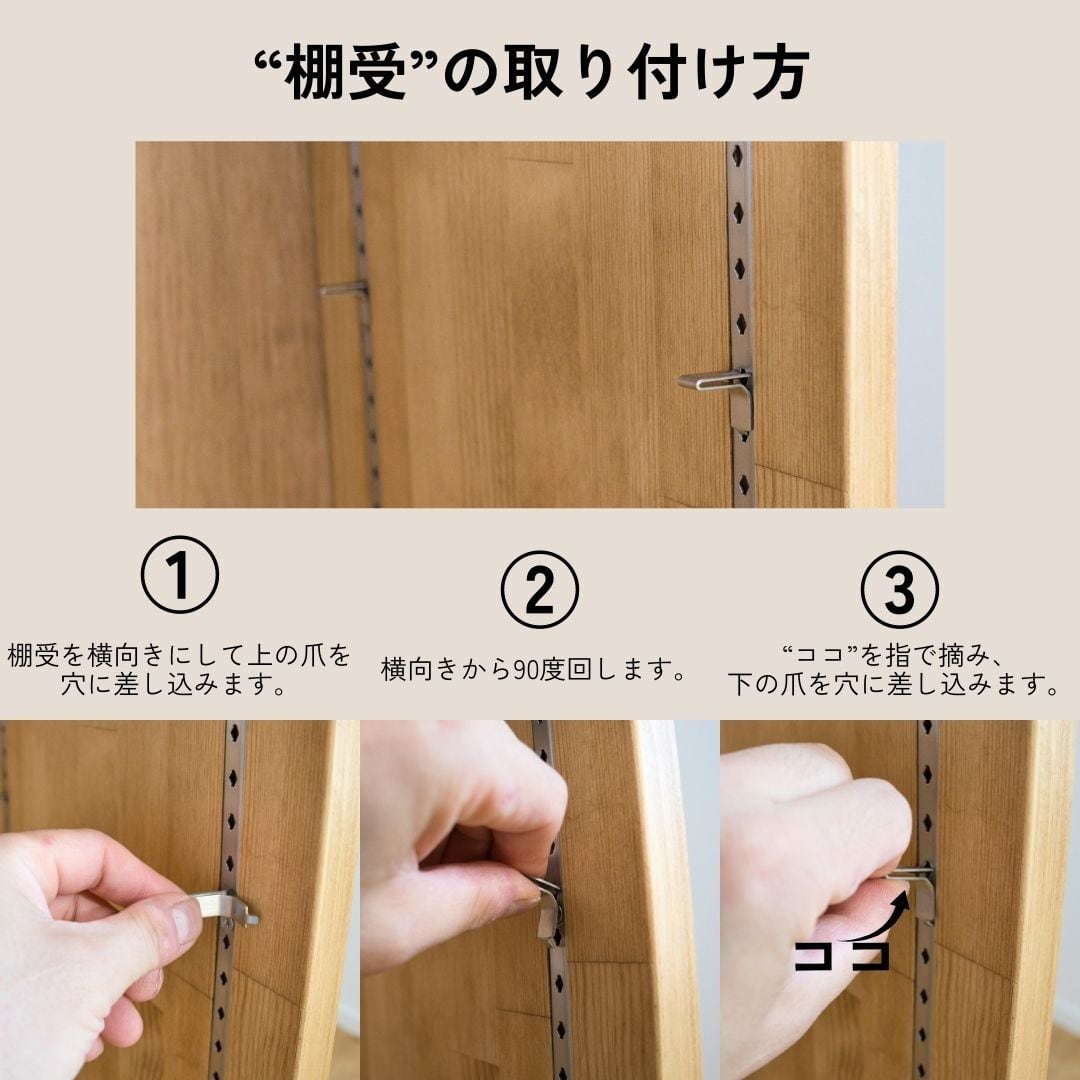 “棚受”の取り付け方

①
棚受を横向きにして上の爪を穴に差し込みます。

②
横向きから90度回します。

③
“ココ”を指で摘み、下の爪を穴に差し込みます。

ココ