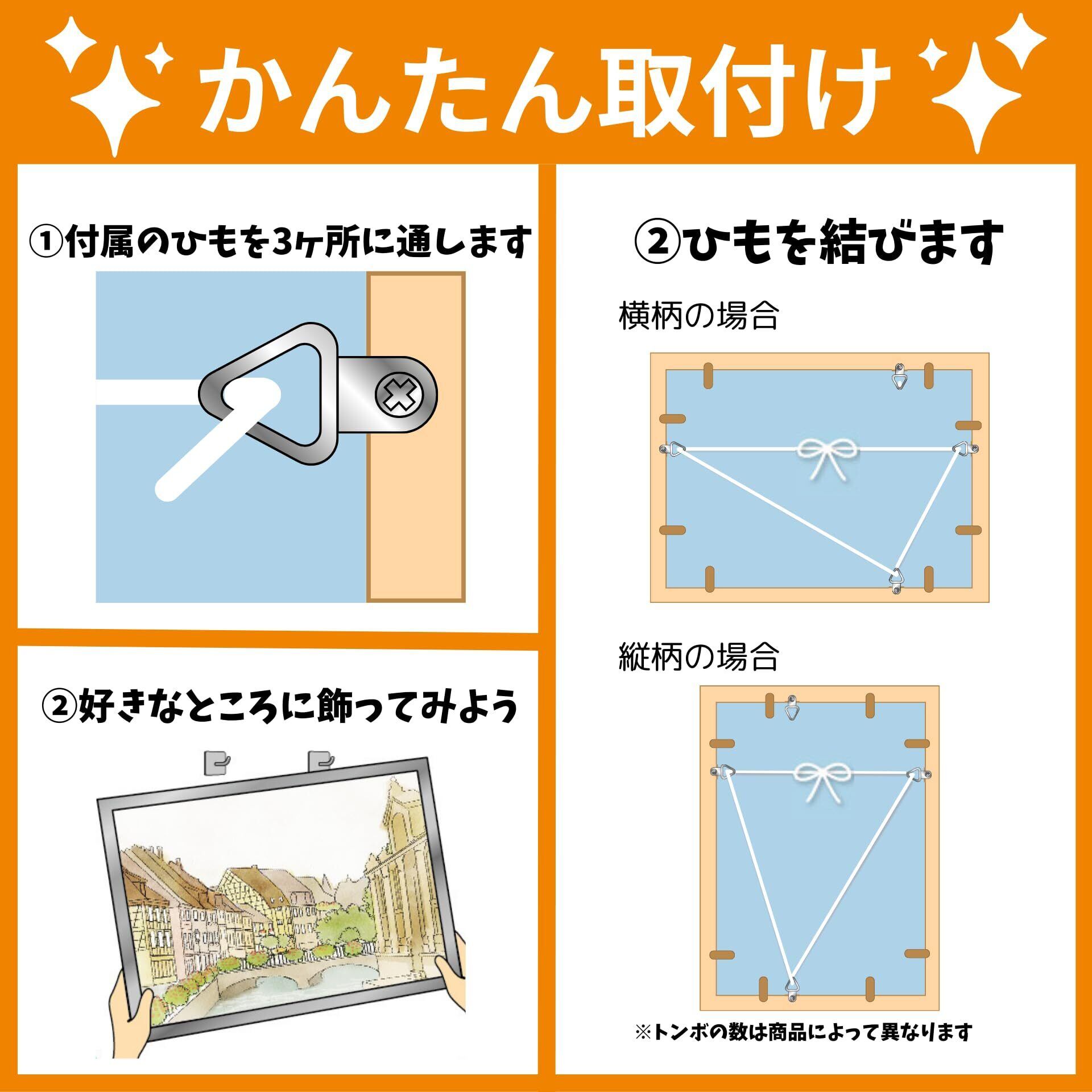 かんたん取付け

①付属のひもを3ヶ所に通します

②好きなところに飾ってみよう

②ひもを結びます

横柄の場合

縦柄の場合

※トンボの数は商品によって異なります