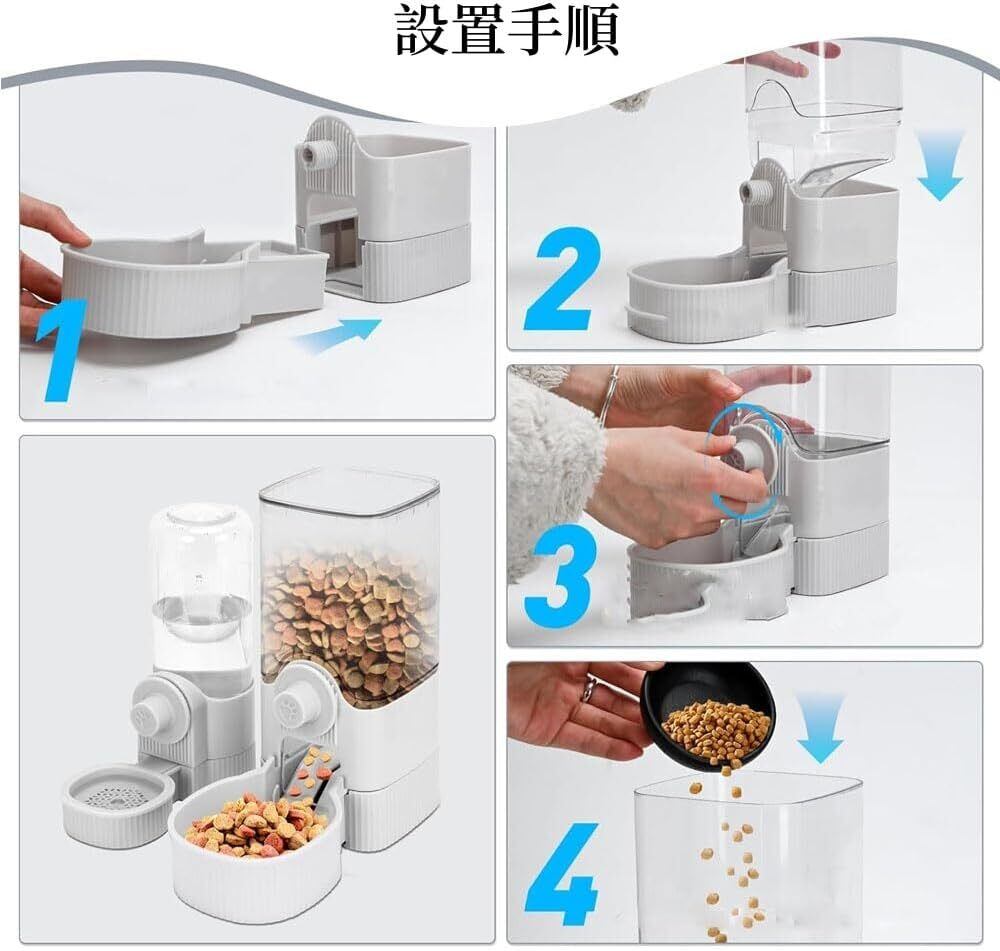 設置手順

1

2

3

4