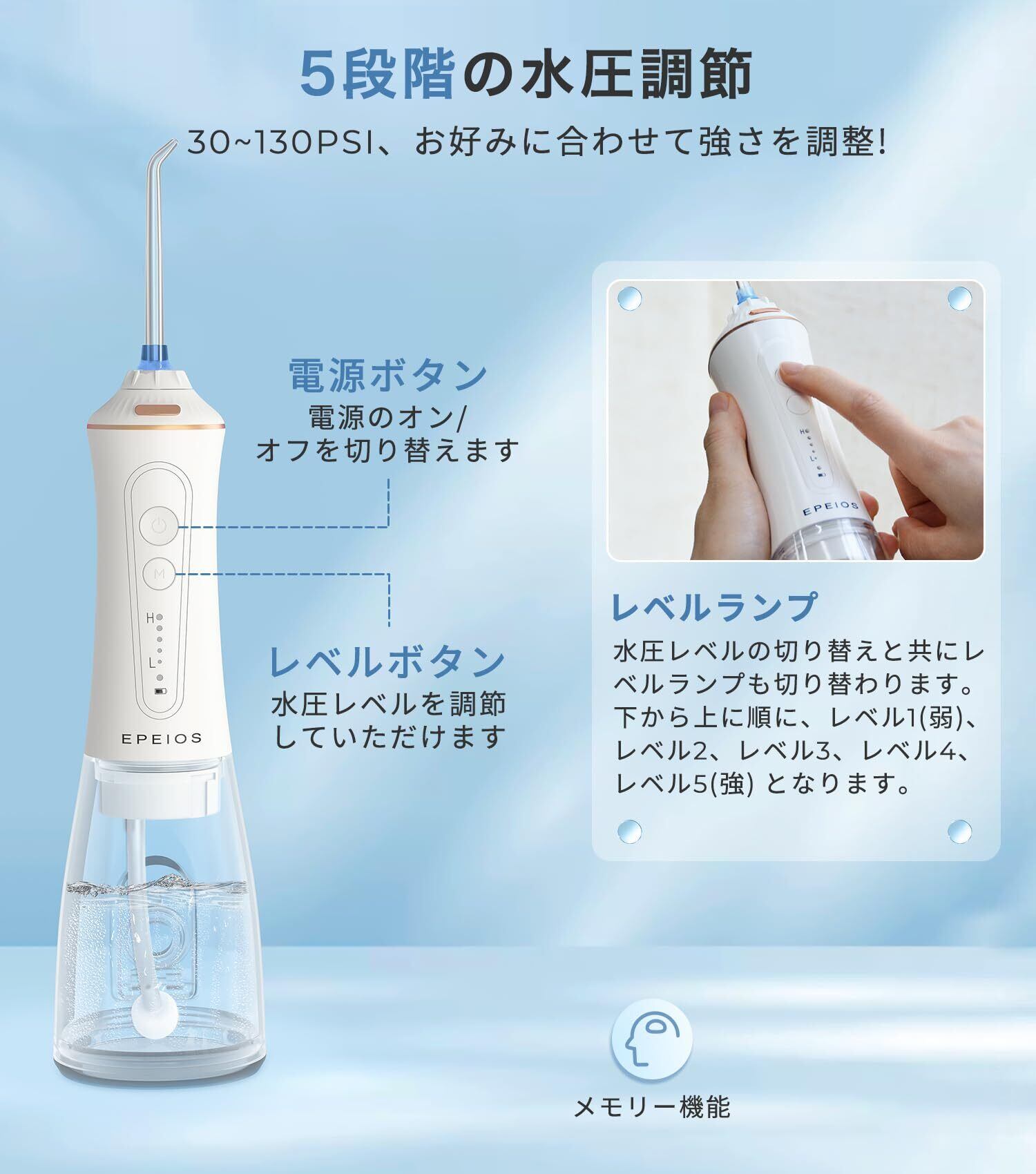 5段階の水圧調節

30~130PSI、お好みに合わせて強さを調整!

電源ボタン
電源のオン/オフを切り替えます

M

H
L

EPEIOS

レベルボタン
水圧レベルを調節していただけます

H
L
EPEIOS

レベルランプ
水圧レベルの切り替えと共にレベルランプも切り替わります。下から上に順に、レベル1(弱)、レベル2、レベル3、レベル4、レベル5(強) となります。

メモリー機能