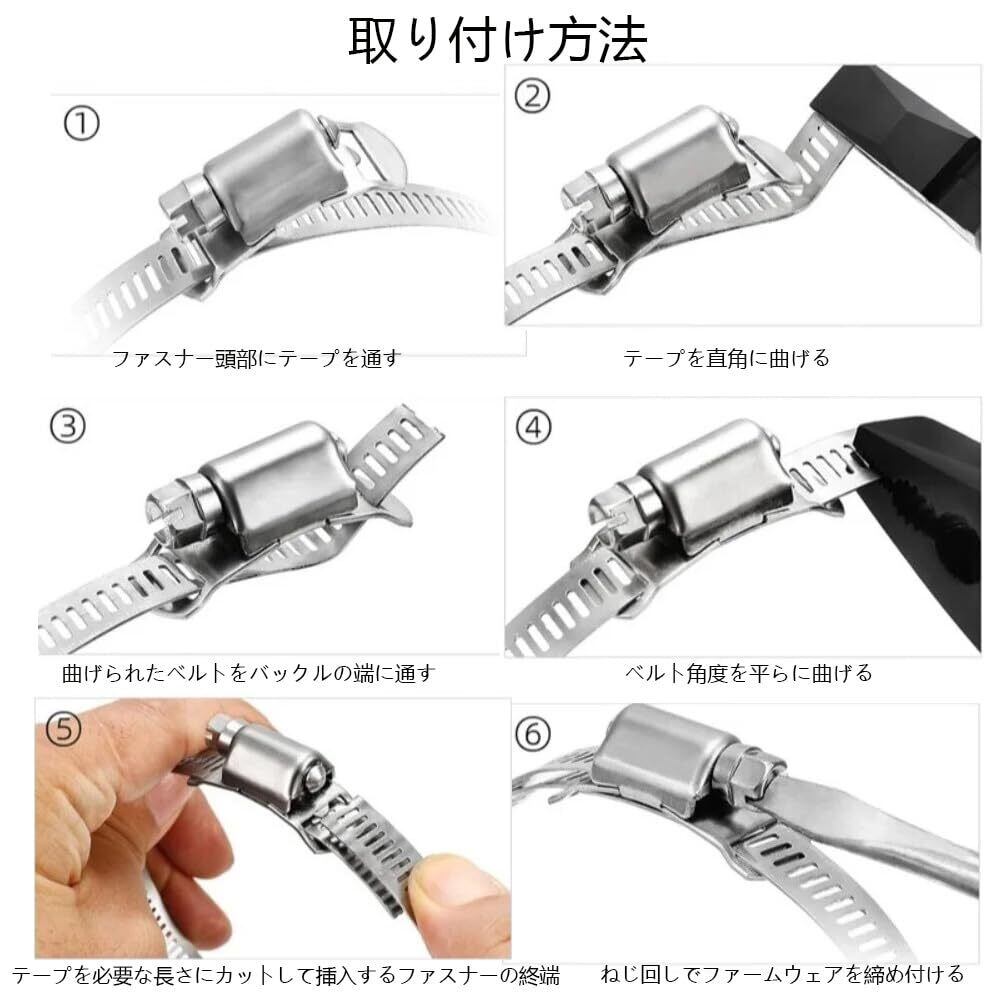 取り付け方法

①

ファスナー頭部にテープを通す

②

テープを直角に曲げる

③

曲げられたベルトをバックルの端に通す

④

ベルト角度を平らに曲げる

⑤

テープを必要な長さにカットして挿入するファスナーの終端

⑥

ねじ回しでファームウェアを締め付ける