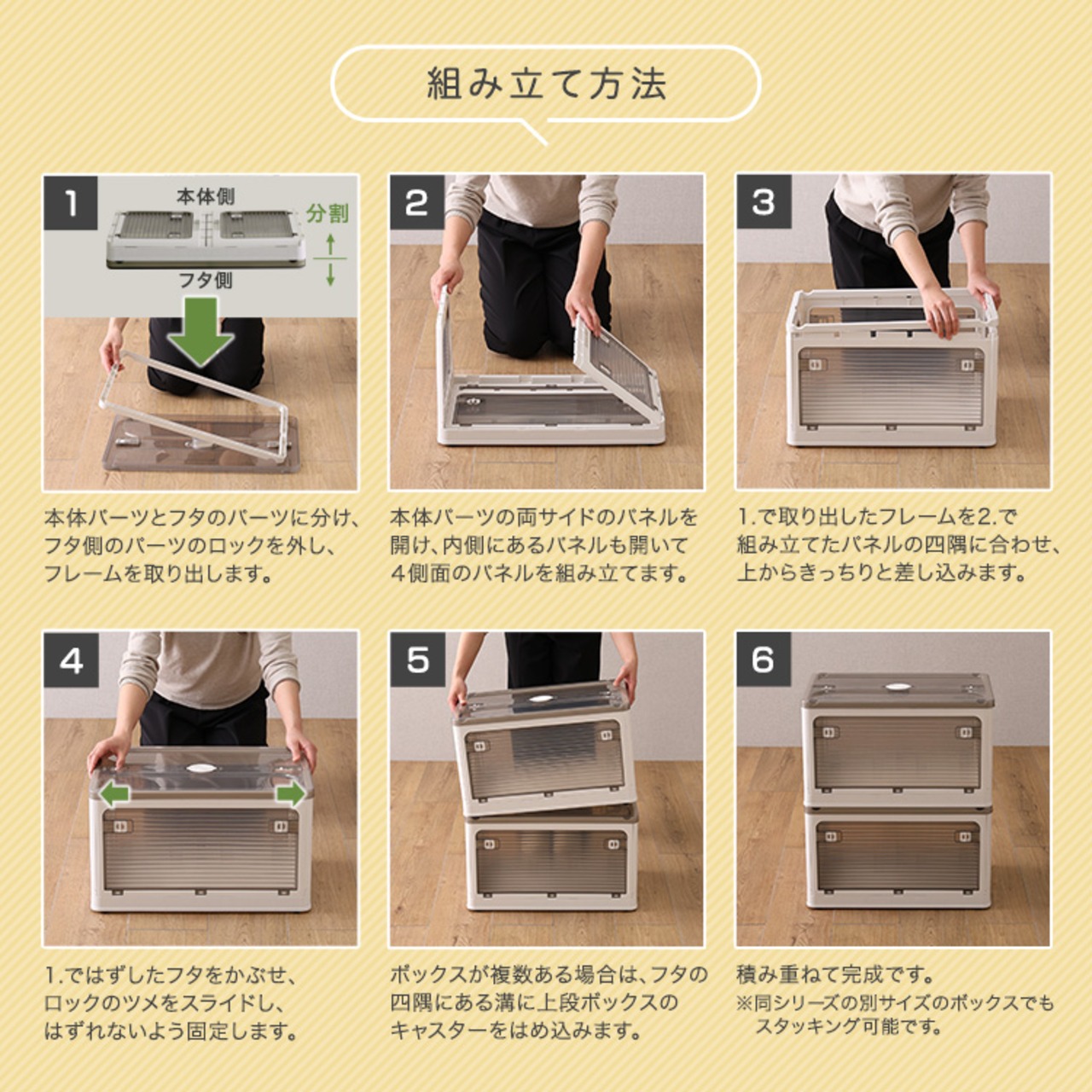 組み立て方法

1
本体側
分割
フタ側

本体パーツとフタのパーツに分け、フタ側のパーツのロックを外し、フレームを取り出します。

2

本体パーツの両サイドのパネルを開け、内側にあるパネルも開いて4側面のパネルを組み立てます。

3

1.で取り出したフレームを2.で組み立てたパネルの四隅に合わせ、上からきっちりと差し込みます。

4

1.ではずしたフタをかぶせ、ロックのツメをスライドし、はずれないよう固定します。

5

ボックスが複数ある場合は、フタの四隅にある溝に上段ボックスのキャスターをはめ込みます。

6

積み重ねて完成です。
※同シリーズの別サイズのボックスでもスタッキング可能です。