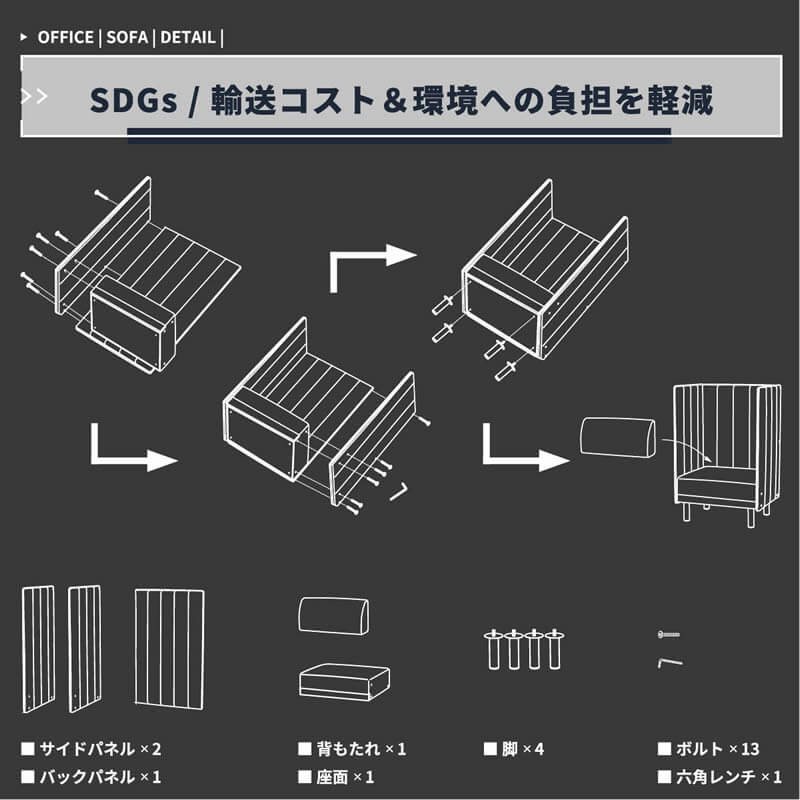 ▸ OFFICE | SOFA | DETAIL |

>> SDGs / 輸送コスト＆環境への負担を軽減

■ サイドパネル ×2
■ バックパネル ×1

■ 背もたれ ×1
■ 座面 ×1

■ 脚 ×4

■ ボルト ×13
■ 六角レンチ ×1