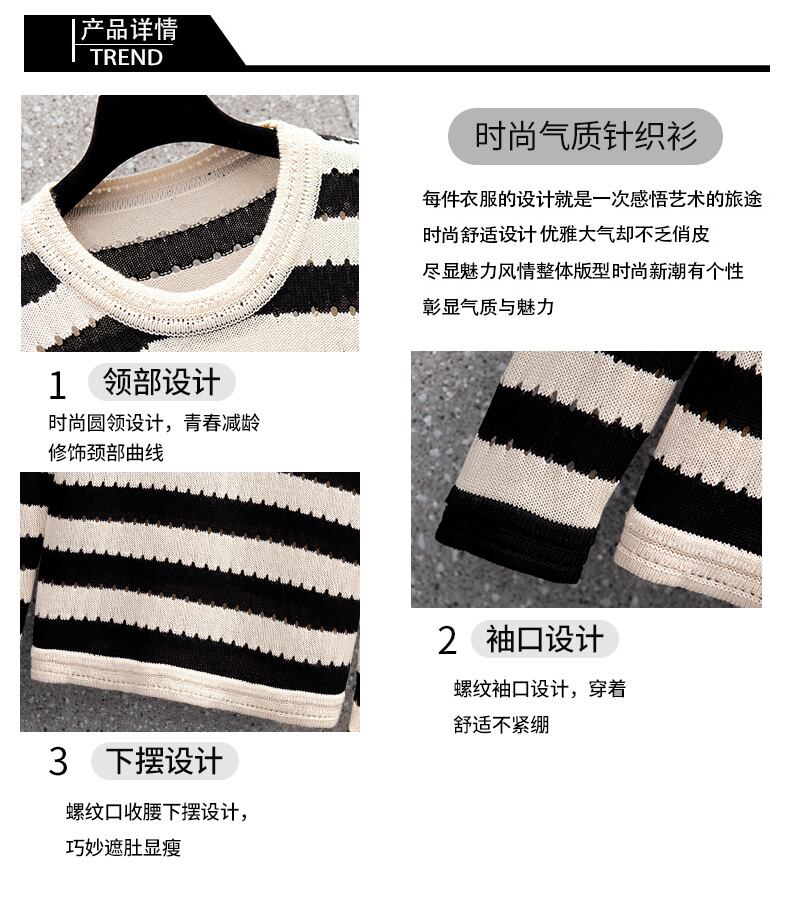 产品详情
TREND

时尚气质针织衫

每件衣服的设计就是一次感悟艺术的旅途
时尚舒适设计 优雅大气却不乏俏皮
尽显魅力风情整体版型时尚新潮有个性
彰显气质与魅力

1 领部设计

时尚圆领设计，青春减龄
修饰颈部曲线

2 袖口设计

螺纹袖口设计，穿着
舒适不紧绷

3 下摆设计

螺纹口收腰下摆设计，
巧妙遮肚显瘦