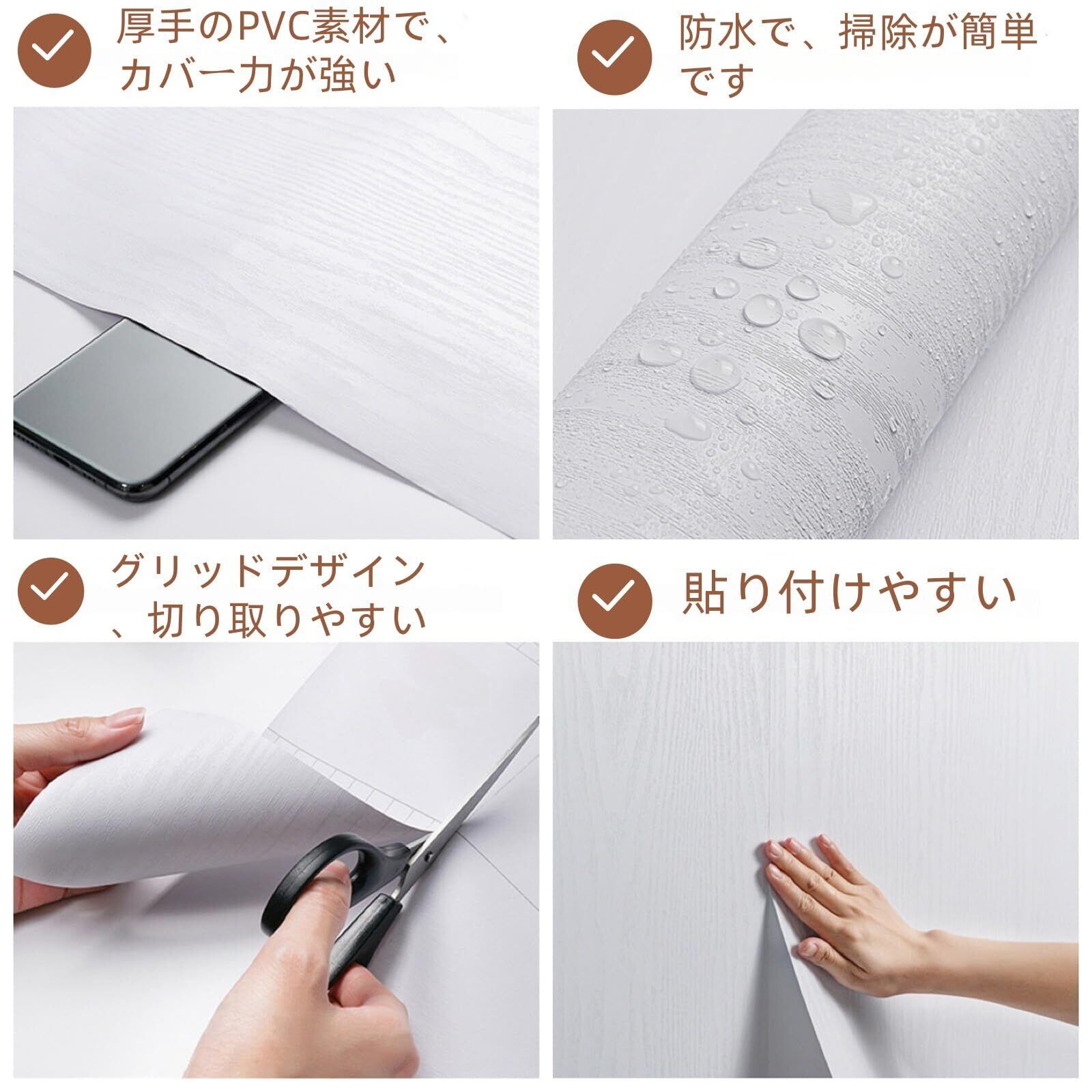 厚手のPVC素材で、カバー力が強い

防水で、掃除が簡単です

グリッドデザイン、切り取りやすい

貼り付けやすい