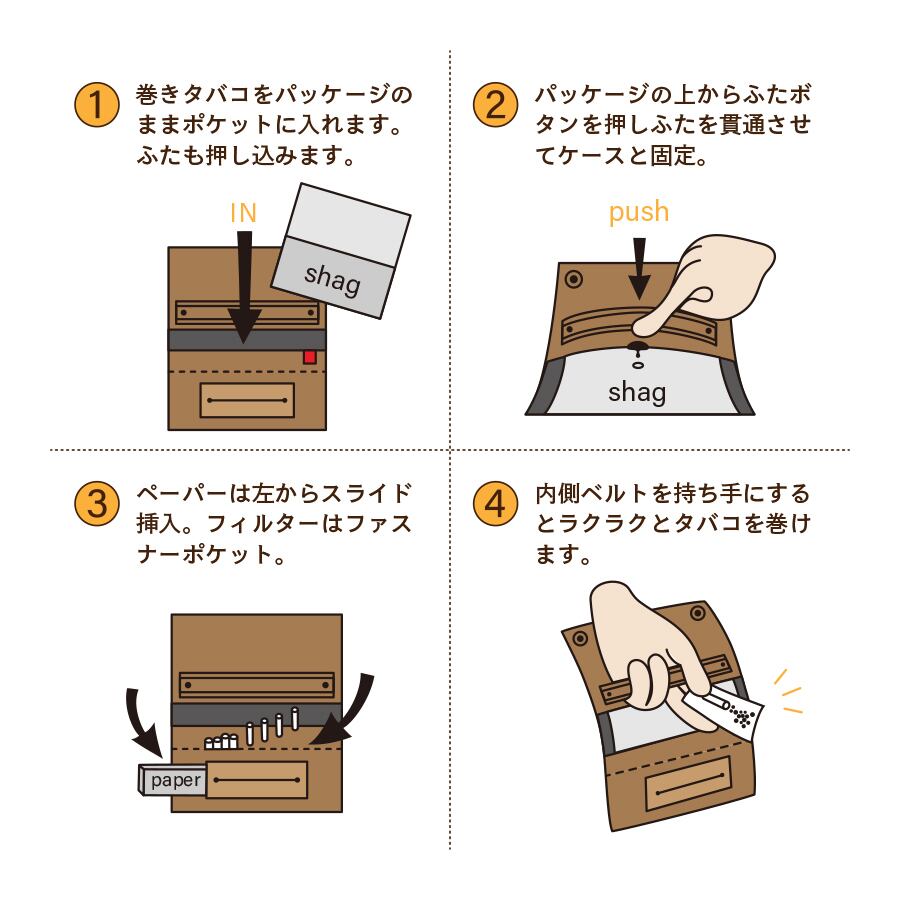 1 巻きタバコをパッケージのままポケットに入れます。ふたも押し込みます。

IN

shag

2 パッケージの上からふたボタンを押しふたを貫通させてケースと固定。

push

shag

3 ペーパーは左からスライド挿入。フィルターはファスナーポケット。

paper

4 内側ベルトを持ち手にするとラクラクとタバコを巻けます。