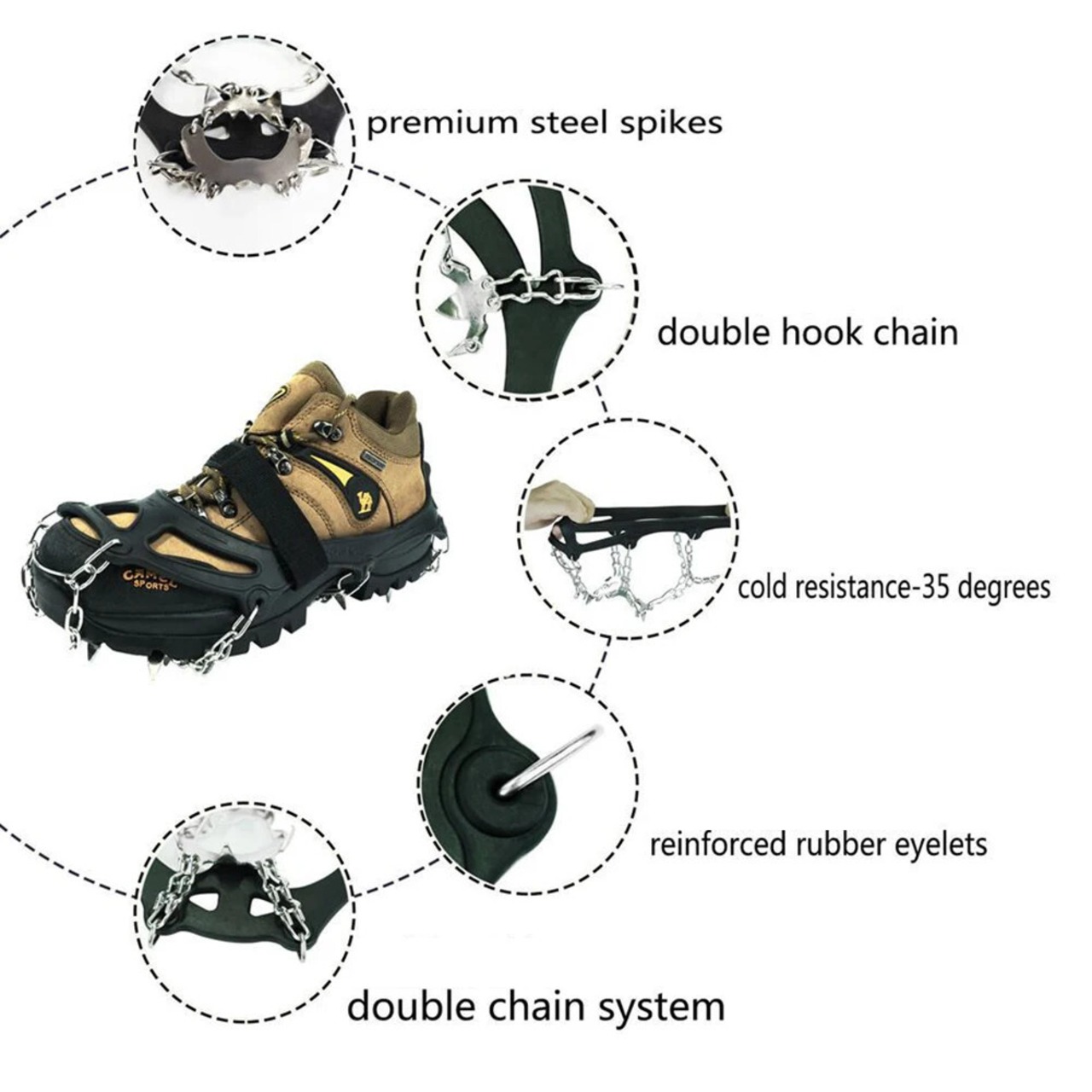 premium steel spikes

double hook chain

CAMEL SPORTS

cold resistance-35 degrees

reinforced rubber eyelets

double chain system