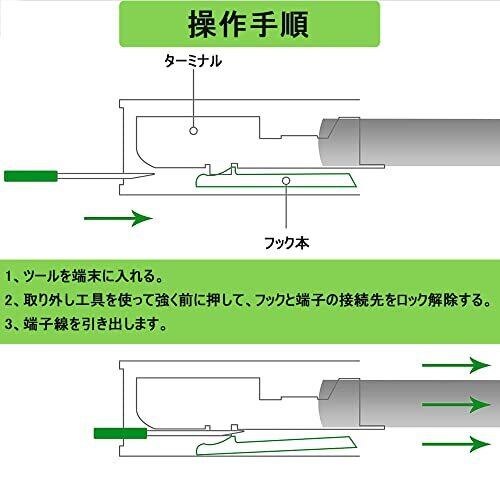 操作手順

ターミナル

フック本

1、ツールを端末に入れる。
2、取り外し工具を使って強く前に押して、フックと端子の接続先をロック解除する。
3、端子線を引き出します。