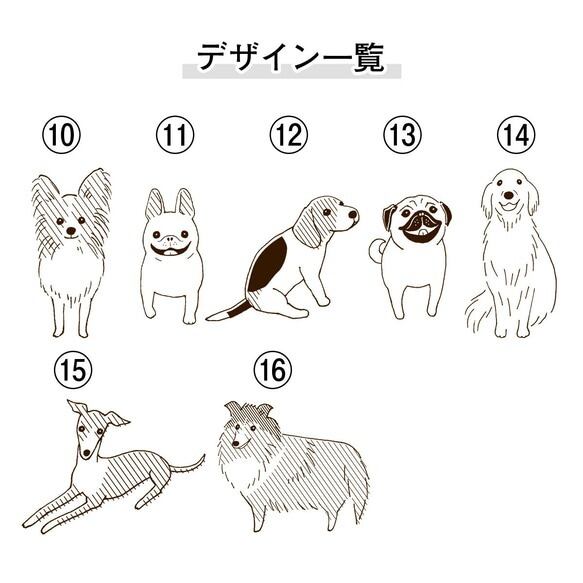 デザイン一覧

⑩ ⑪ ⑫ ⑬ ⑭

⑮ ⑯