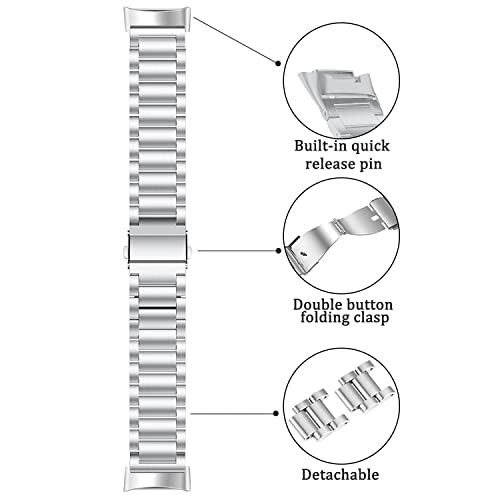 Built-in quick release pin

Double button folding clasp

Detachable