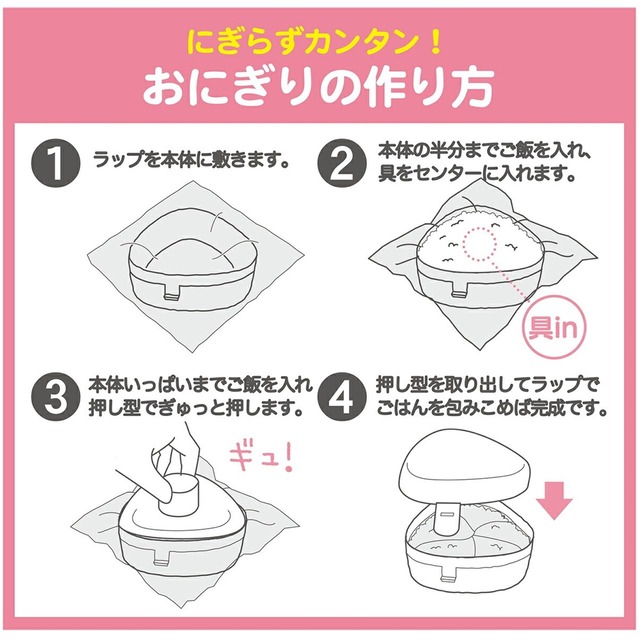 にぎらずカンタン！
おにぎりの作り方

1 ラップを本体に敷きます。

2 本体の半分までご飯を入れ、具をセンターに入れます。

具in

3 本体いっぱいまでご飯を入れ押し型でぎゅっと押します。

ギュ！

4 押し型を取り出してラップでごはんを包みこめば完成です。