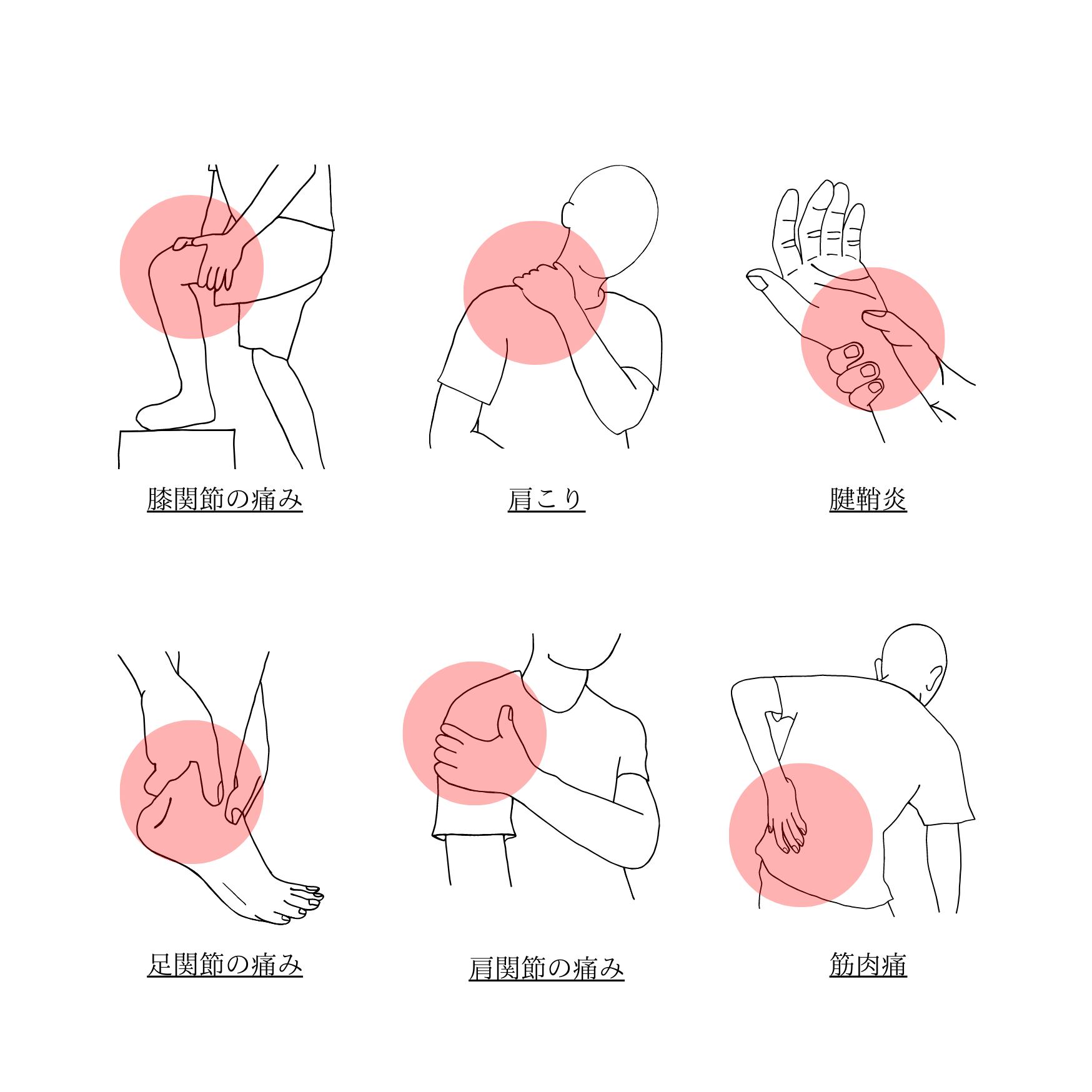 膝関節の痛み

肩こり

腱鞘炎

足関節の痛み

肩関節の痛み

筋肉痛