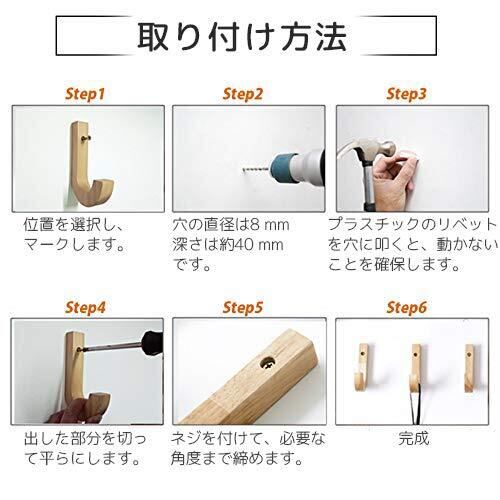 取り付け方法

Step1

位置を選択し、マークします。

Step2

穴の直径は8 mm
深さは約40 mm
です。

Step3

プラスチックのリベットを穴に叩くと、動かないことを確保します。

Step4

出した部分を切って平らにします。

Step5

ネジを付けて、必要な角度まで締めます。

Step6

完成