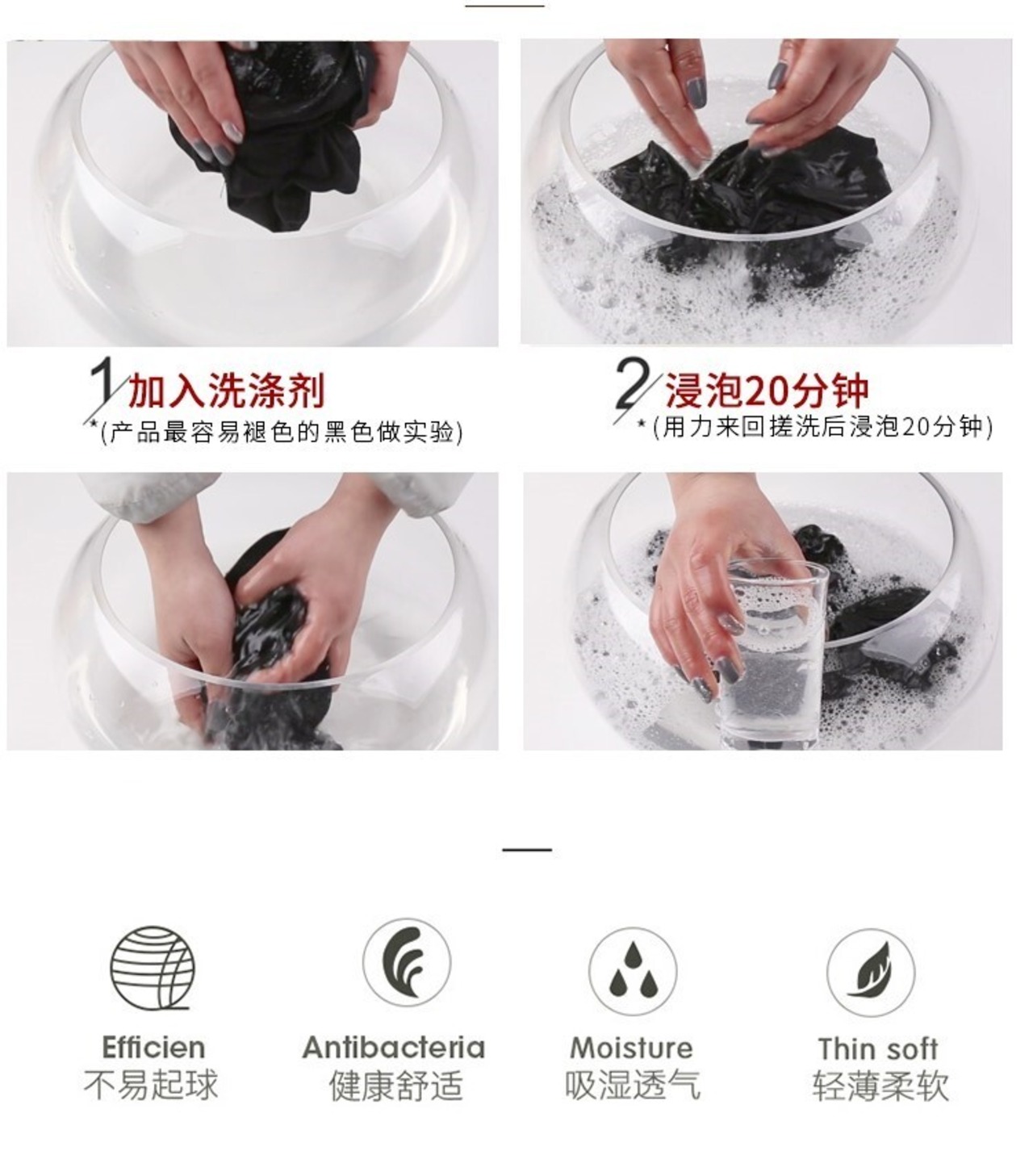 1 加入洗涤剂
*(产品最容易褪色的黑色做实验)

2 浸泡20分钟
*(用力来回搓洗后浸泡20分钟)

Efficien
不易起球

Antibacteria
健康舒适

Moisture
吸湿透气

Thin soft
轻薄柔软