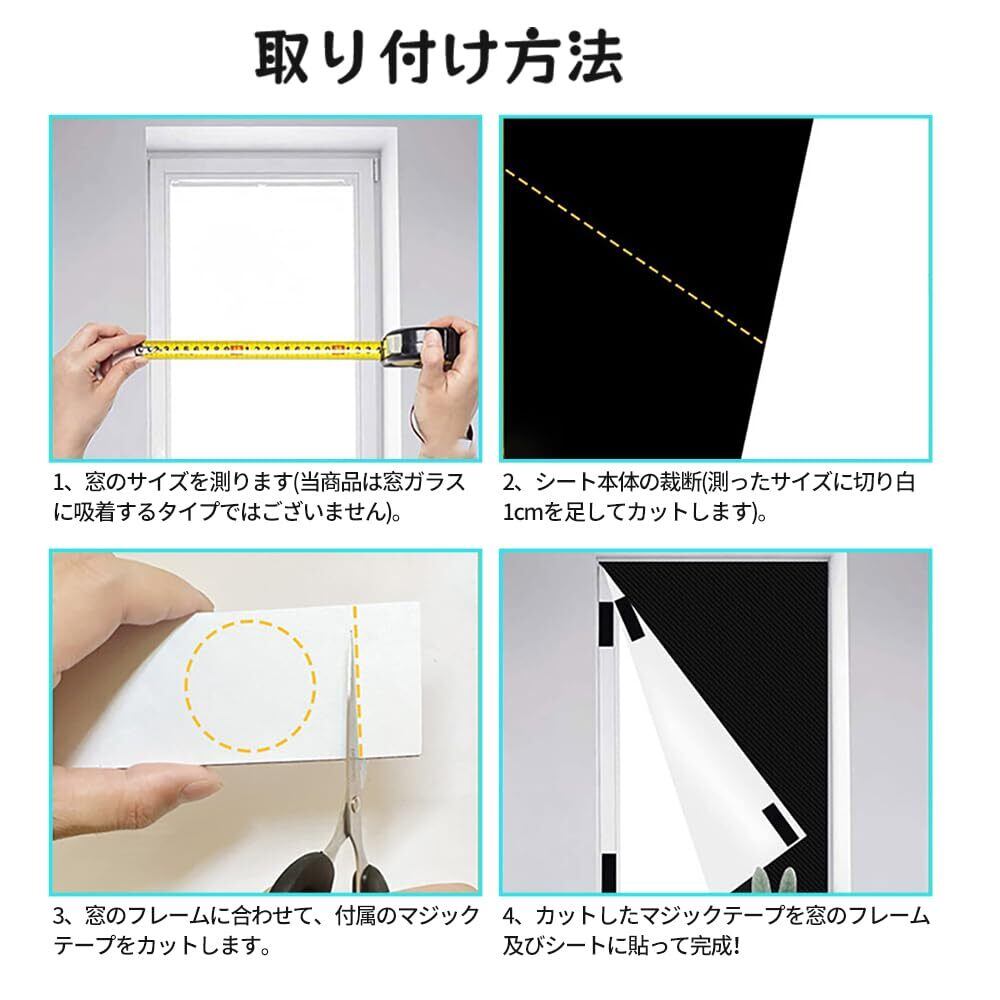 取り付け方法

1、窓のサイズを測ります(当商品は窓ガラスに吸着するタイプではございません)。

2、シート本体の裁断(測ったサイズに切り白1cmを足してカットします)。

3、窓のフレームに合わせて、付属のマジックテープをカットします。

4、カットしたマジックテープを窓のフレーム及びシートに貼って完成!