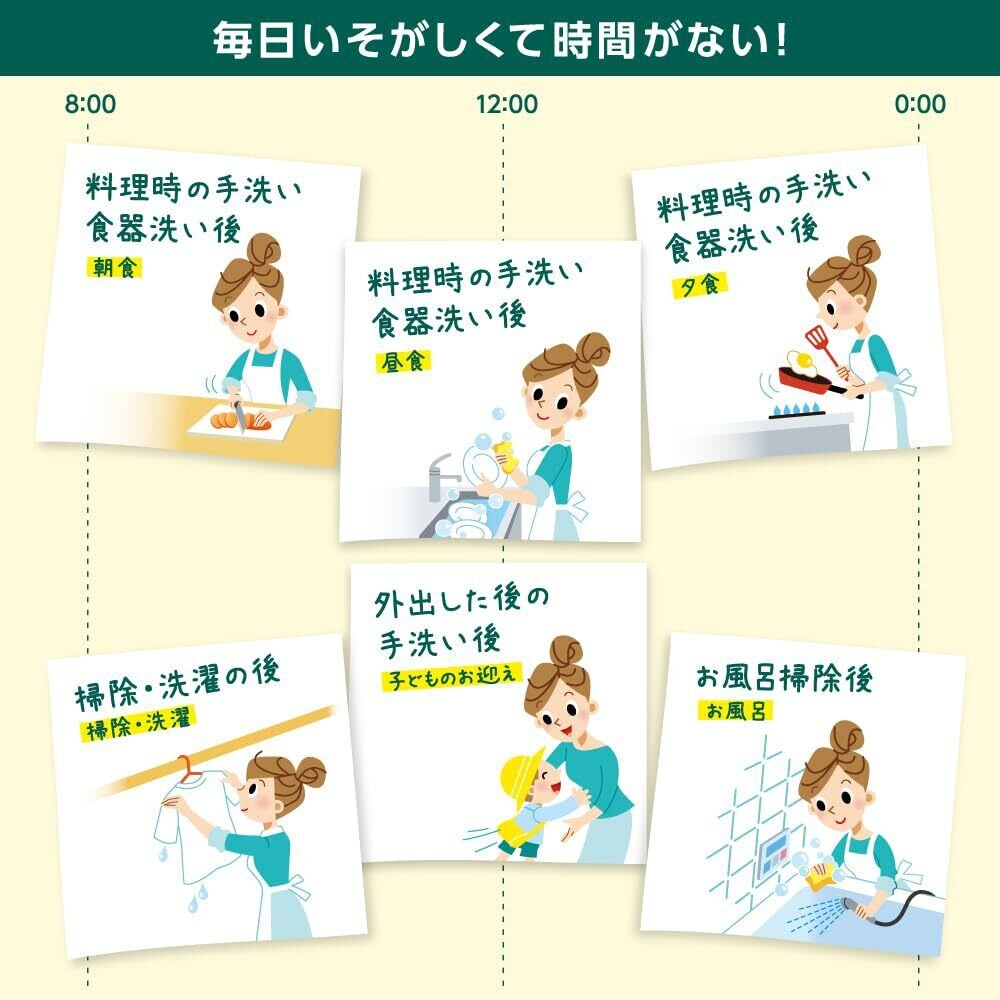 毎日いそがしくて時間がない!

8:00

12:00

0:00

料理時の手洗い
食器洗い後
朝食

料理時の手洗い
食器洗い後
昼食

料理時の手洗い
食器洗い後
夕食

掃除・洗濯の後
掃除・洗濯

外出した後の
手洗い後
子どものお迎え

お風呂掃除後
お風呂