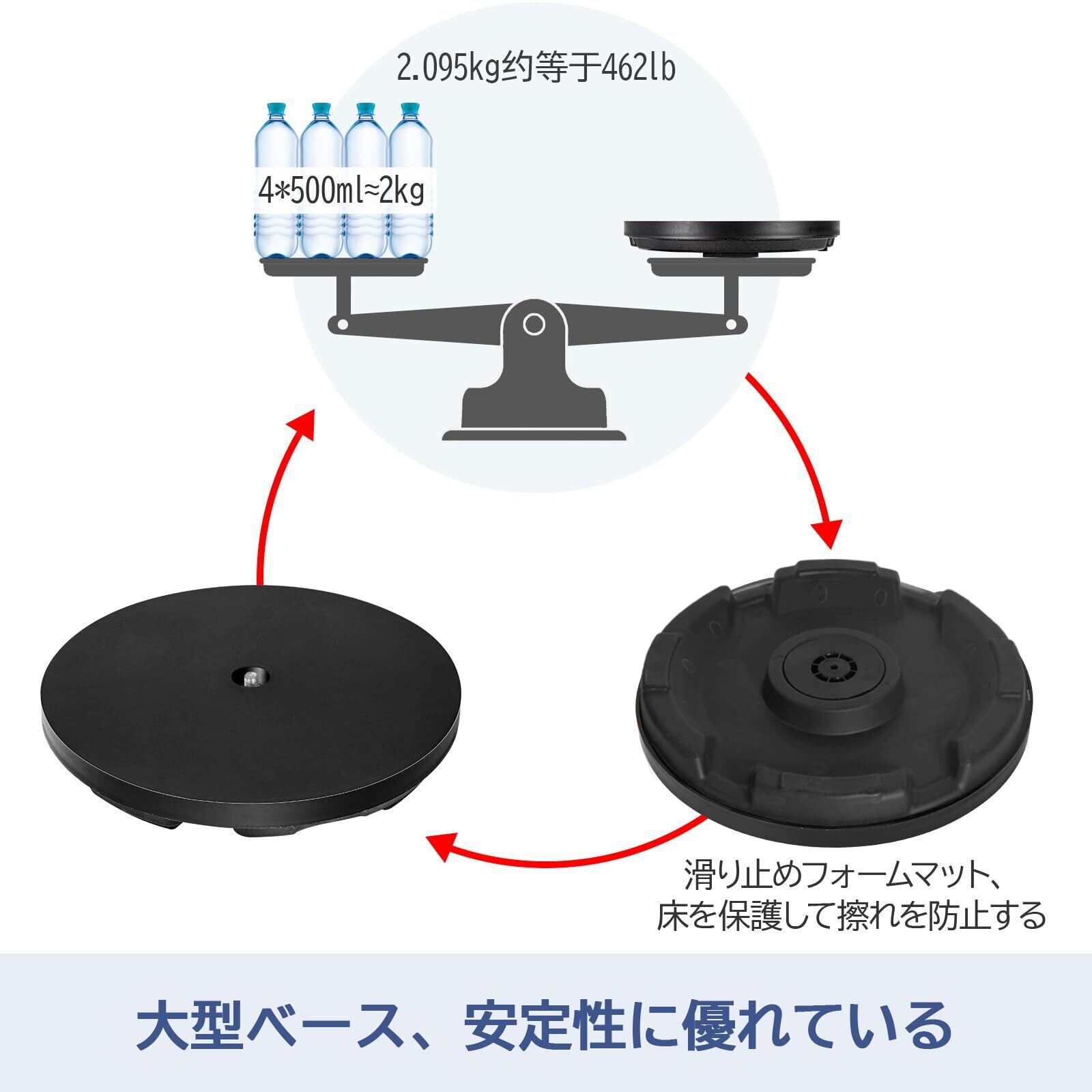 2.095kg约等于462lb

4*500ml≈2kg

滑り止めフォームマット、
床を保護して擦れを防止する

大型ベース、安定性に優れている