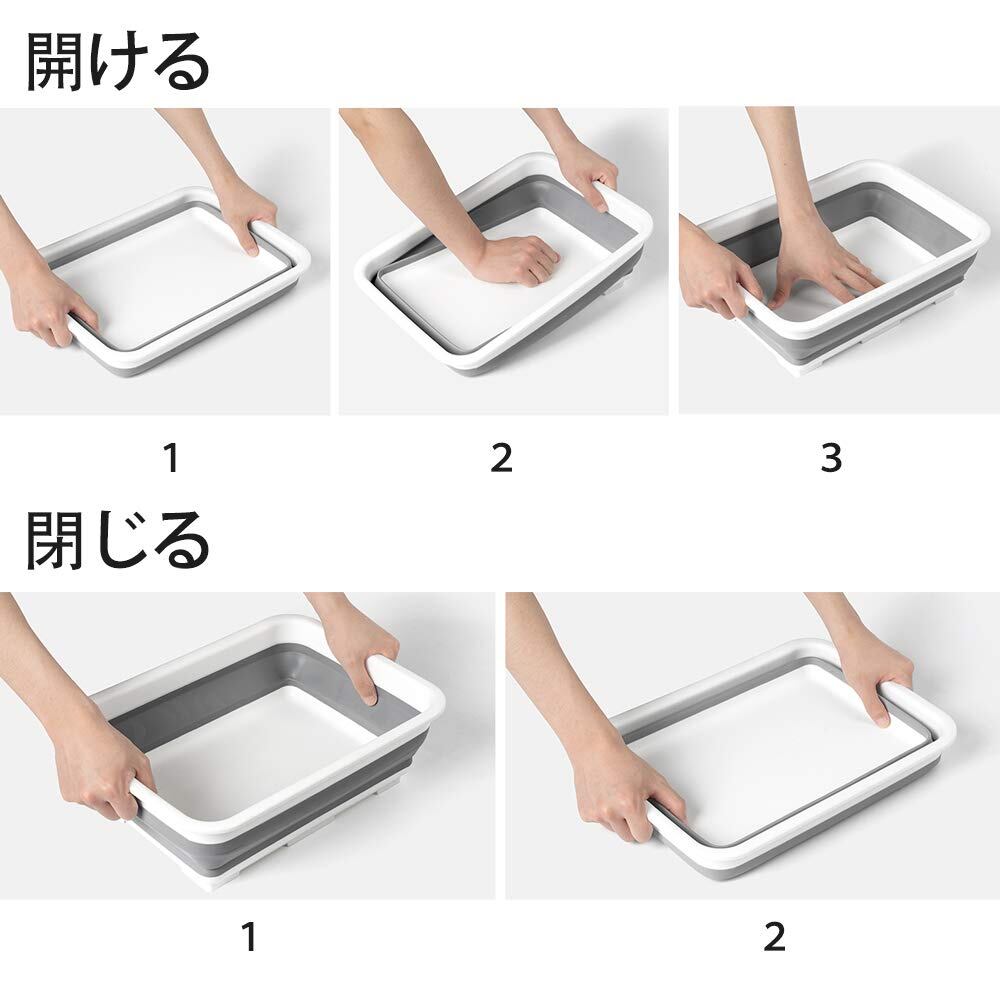 開ける

1

2

3

閉じる

1

2