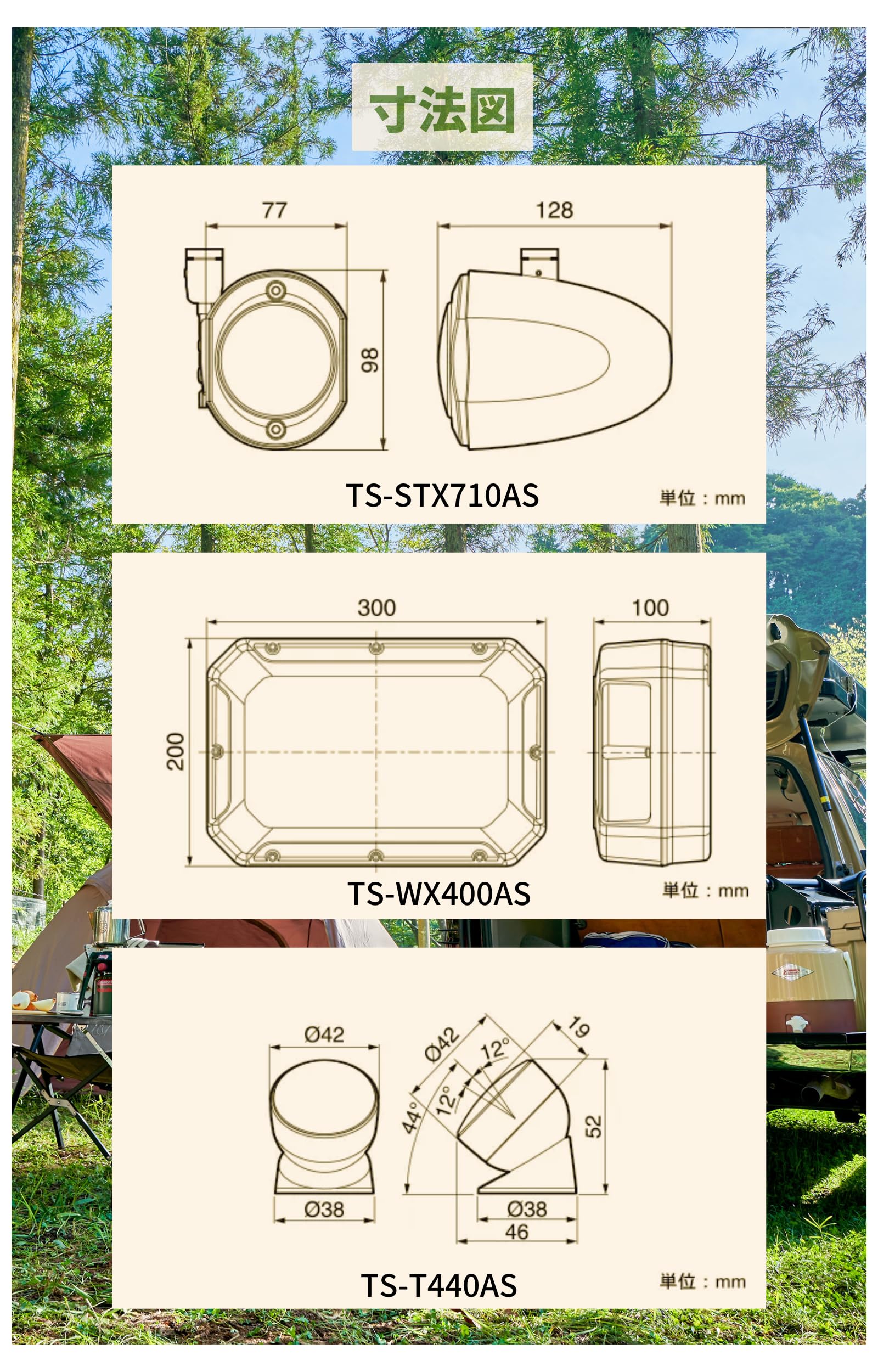 寸法図

77

128

98

TS-STX710AS

単位：mm

300

100

200

TS-WX400AS

単位：mm

Ø42

Ø42

19

12°

12°

44°

52

Ø38

Ø38

46

TS-T440AS

単位：mm