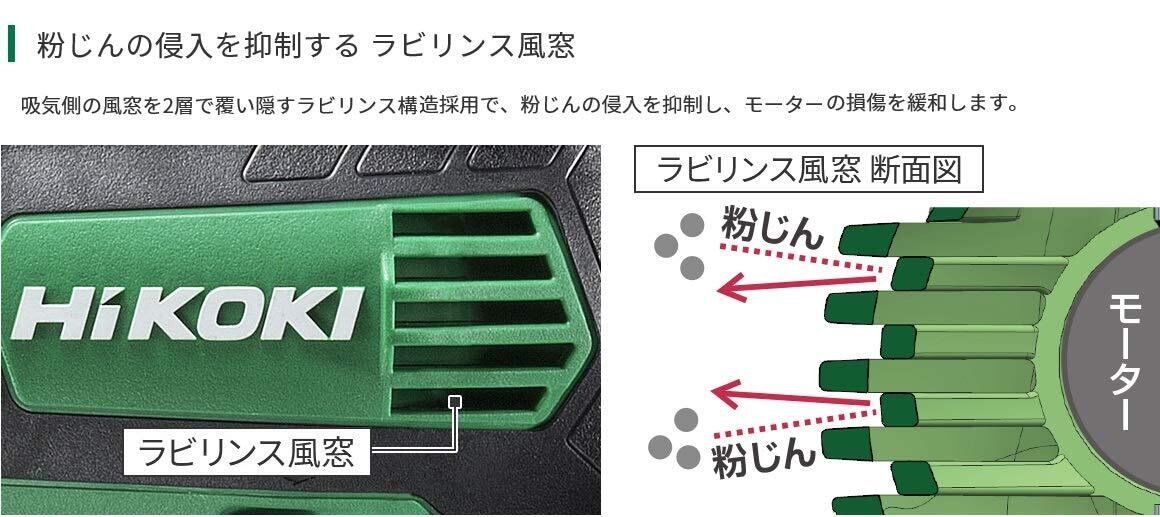 粉じんの侵入を抑制する ラビリンス風窓

吸気側の風窓を2層で覆い隠すラビリンス構造採用で、粉じんの侵入を抑制し、モーターの損傷を緩和します。

HiKOKI

ラビリンス風窓

ラビリンス風窓 断面図

粉じん

粉じん

モーター