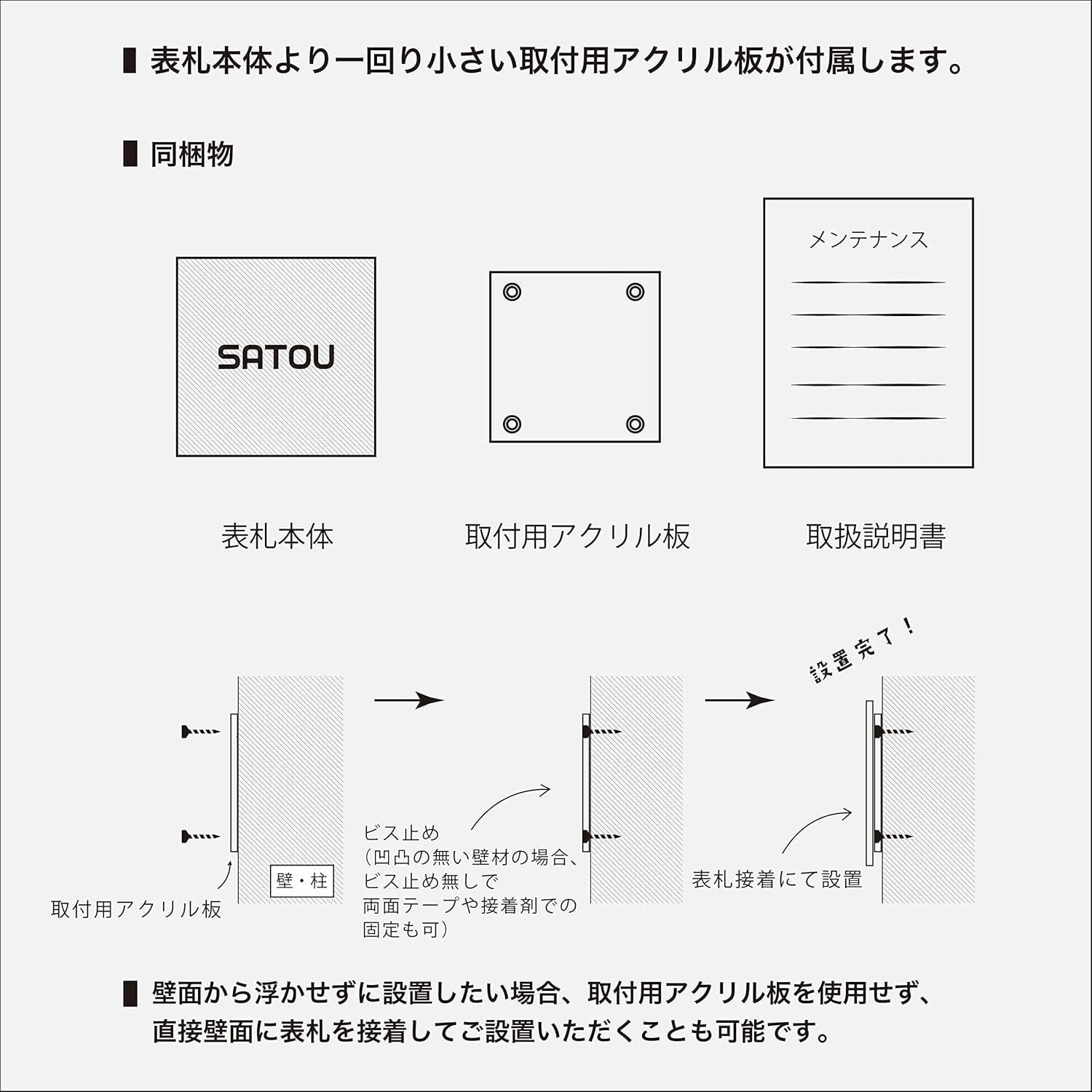 ▌表札本体より一回り小さい取付用アクリル板が付属します。

▌同梱物

SATOU

メンテナンス

表札本体

取付用アクリル板

取扱説明書

設置完了！

取付用アクリル板

壁・柱

ビス止め
（凹凸の無い壁材の場合、ビス止め無しで両面テープや接着剤での固定も可）

表札接着にて設置

▌壁面から浮かせずに設置したい場合、取付用アクリル板を使用せず、直接壁面に表札を接着してご設置いただくことも可能です。