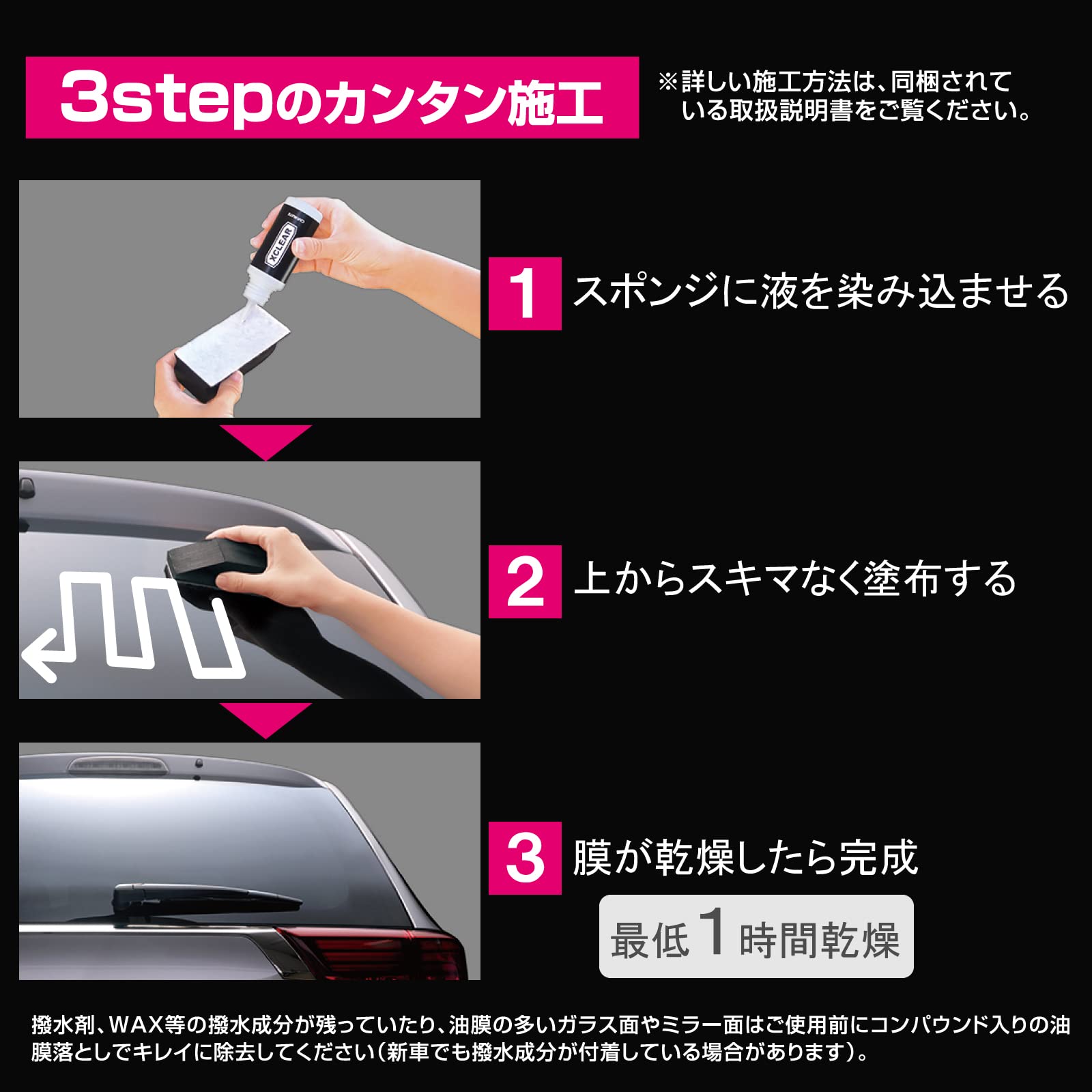 3stepのカンタン施工

※詳しい施工方法は、同梱されている取扱説明書をご覧ください。

XCLEAR

1 スポンジに液を染み込ませる

2 上からスキマなく塗布する

3 膜が乾燥したら完成

最低1時間乾燥

撥水剤、WAX等の撥水成分が残っていたり、油膜の多いガラス面やミラー面はご使用前にコンパウンド入りの油膜落としでキレイに除去してください(新車でも撥水成分が付着している場合があります)。