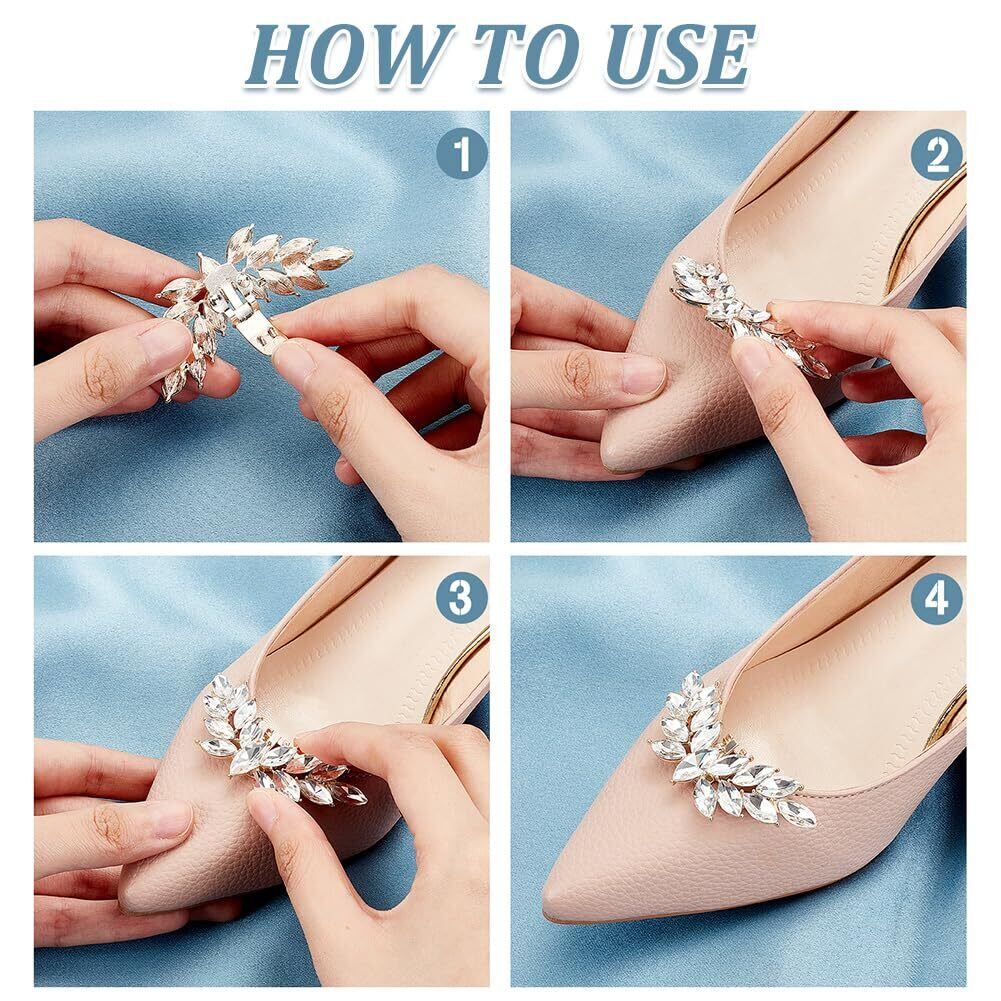 HOW TO USE

1

2

3

4