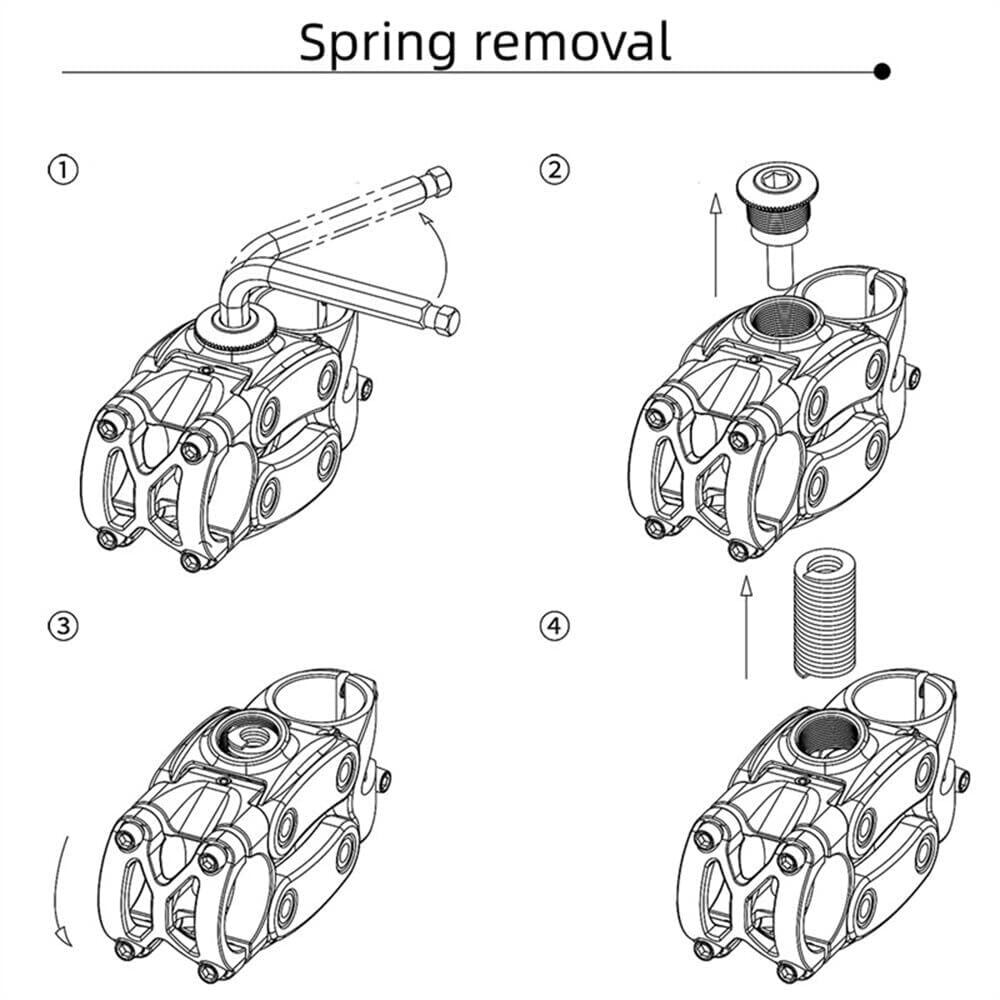 Spring removal

①

②

③

④