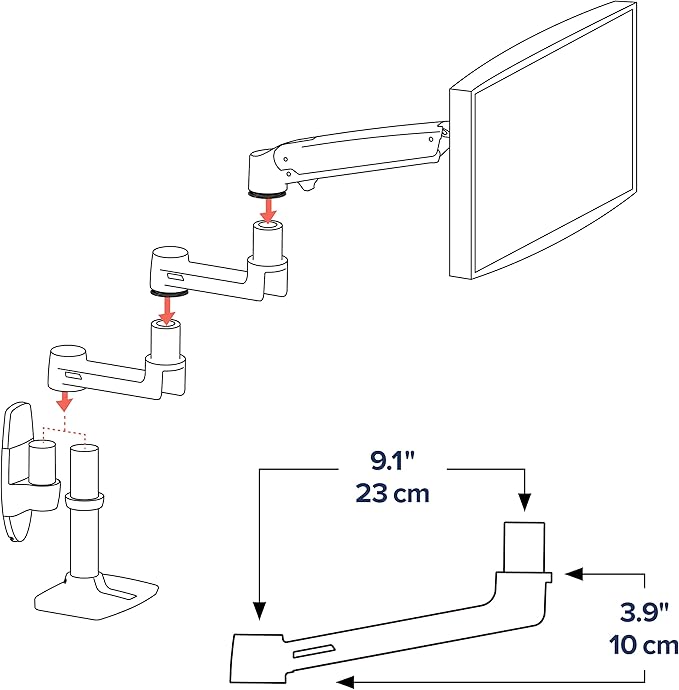 9.1"
23 cm

3.9"
10 cm