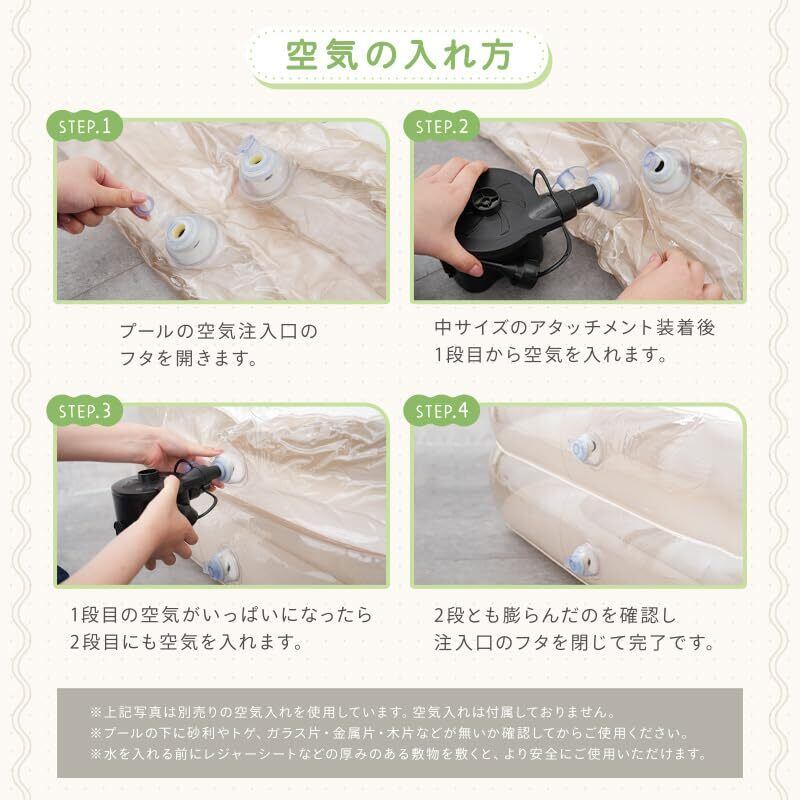 空気の入れ方

STEP.1

プールの空気注入口のフタを開きます。

STEP.2

中サイズのアタッチメント装着後1段目から空気を入れます。

STEP.3

1段目の空気がいっぱいになったら2段目にも空気を入れます。

STEP.4

2段とも膨らんだのを確認し注入口のフタを閉じて完了です。

※上記写真は別売りの空気入れを使用しています。空気入れは付属しておりません。
※プールの下に砂利やトゲ、ガラス片・金属片・木片などが無いか確認してからご使用ください。
※水を入れる前にレジャーシートなどの厚みのある敷物を敷くと、より安全にご使用いただけます。